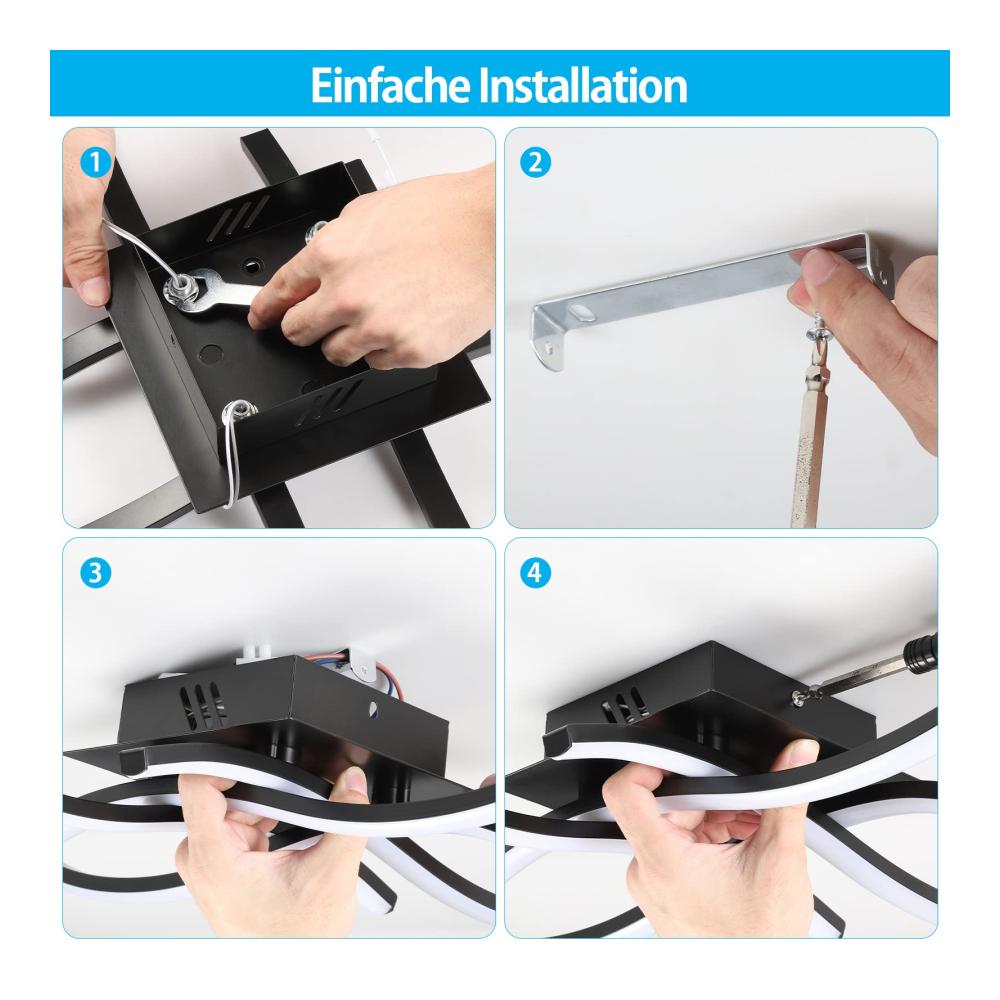 Einfache Installation

1

2

3

4