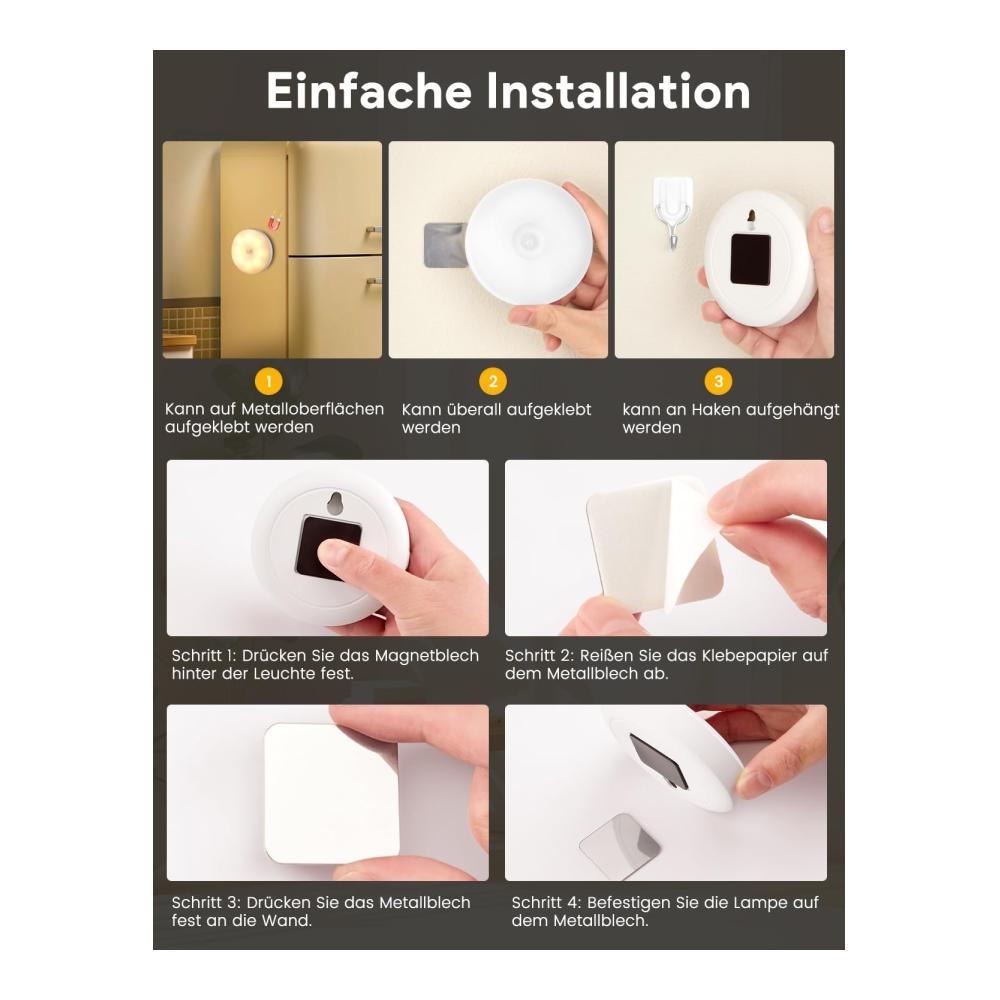 Einfache Installation

1
Kann auf Metalloberflächen aufgeklebt werden

2
Kann überall aufgeklebt werden

3
kann an Haken aufgehängt werden

Schritt 1: Drücken Sie das Magnetblech hinter der Leuchte fest.

Schritt 2: Reißen Sie das Klebepapier auf dem Metallblech ab.

Schritt 3: Drücken Sie das Metallblech fest an die Wand.

Schritt 4: Befestigen Sie die Lampe auf dem Metallblech.