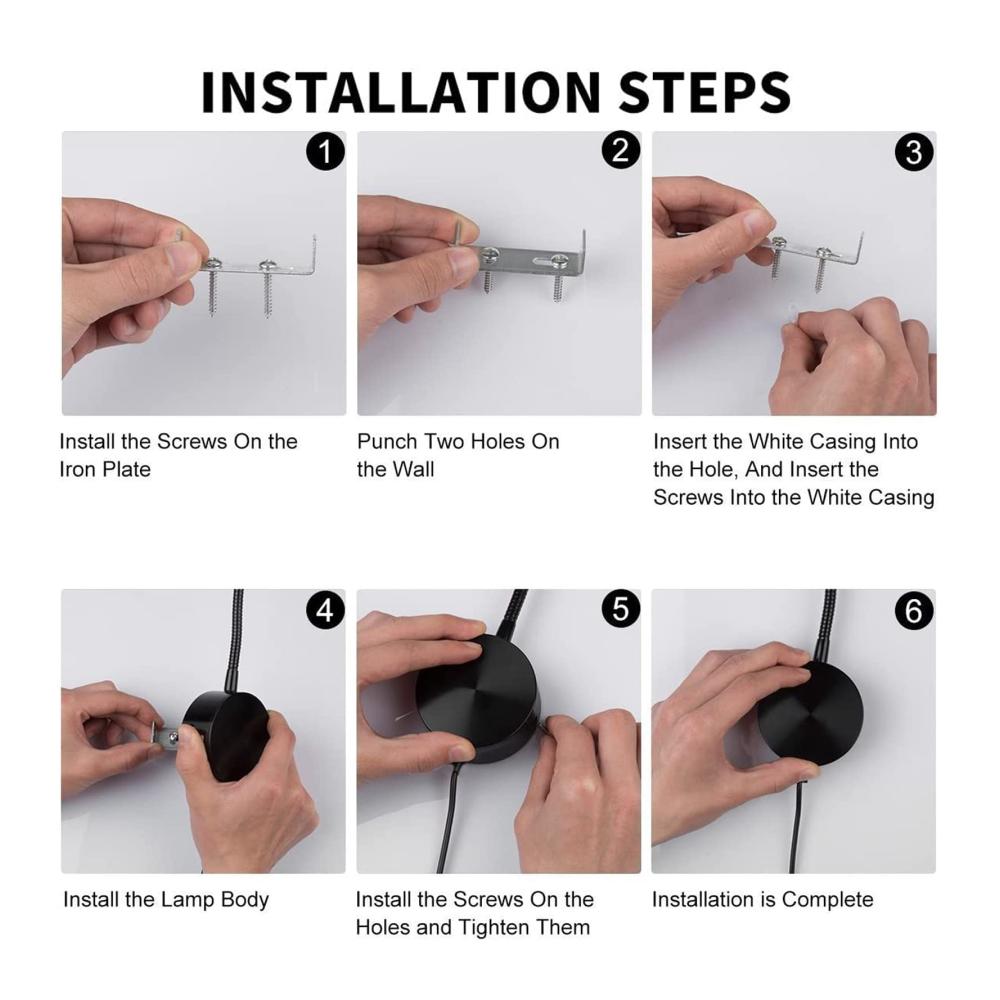 INSTALLATION STEPS

1

Install the Screws On the Iron Plate

2

Punch Two Holes On the Wall

3

Insert the White Casing Into the Hole, And Insert the Screws Into the White Casing

4

Install the Lamp Body

5

Install the Screws On the Holes and Tighten Them

6

Installation is Complete