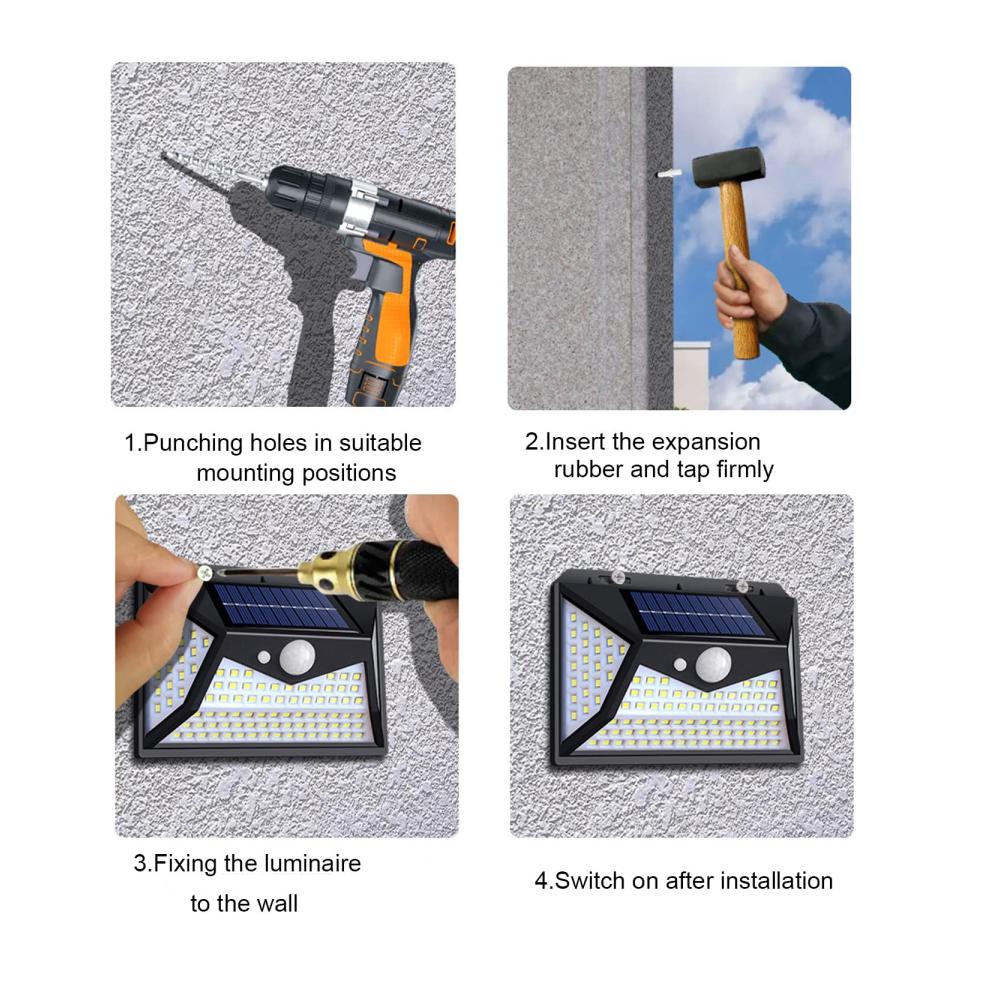 1.Punching holes in suitable mounting positions

2.Insert the expansion rubber and tap firmly

3.Fixing the luminaire to the wall

4.Switch on after installation