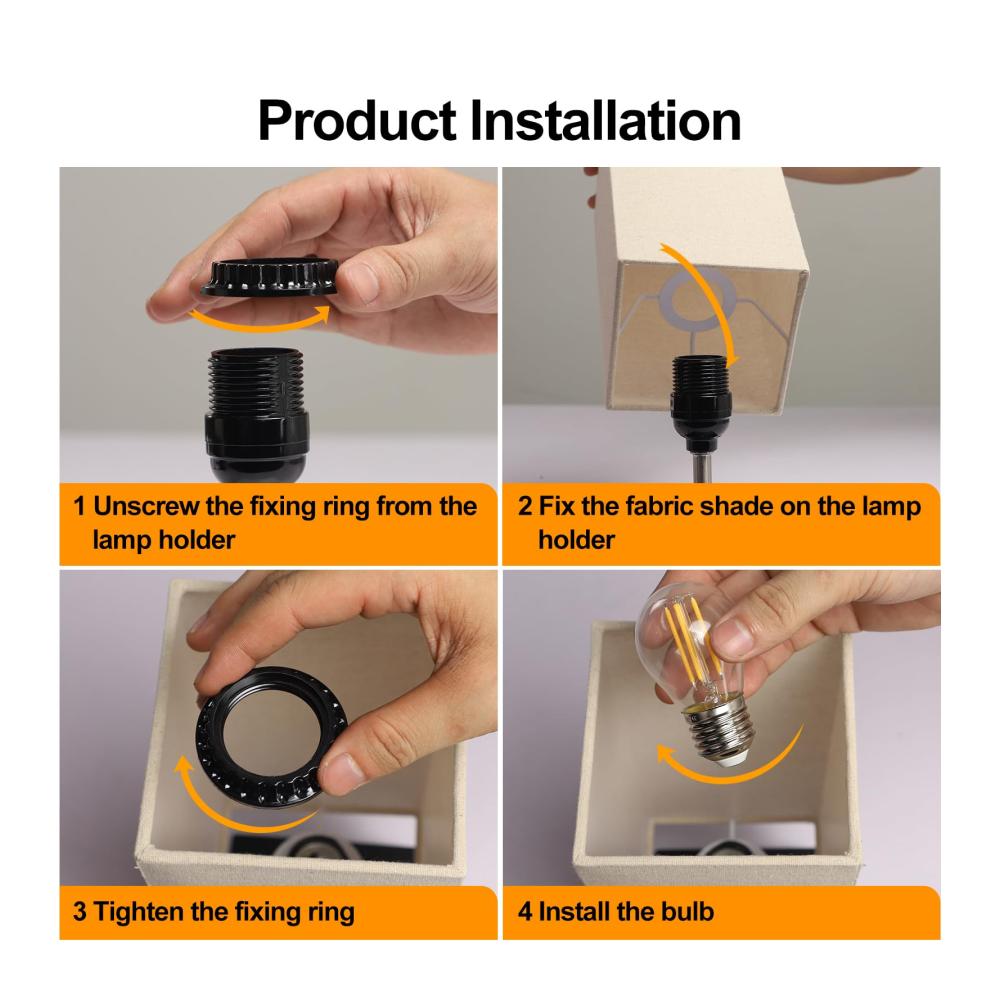 Product Installation

1 Unscrew the fixing ring from the lamp holder

2 Fix the fabric shade on the lamp holder

3 Tighten the fixing ring

4 Install the bulb