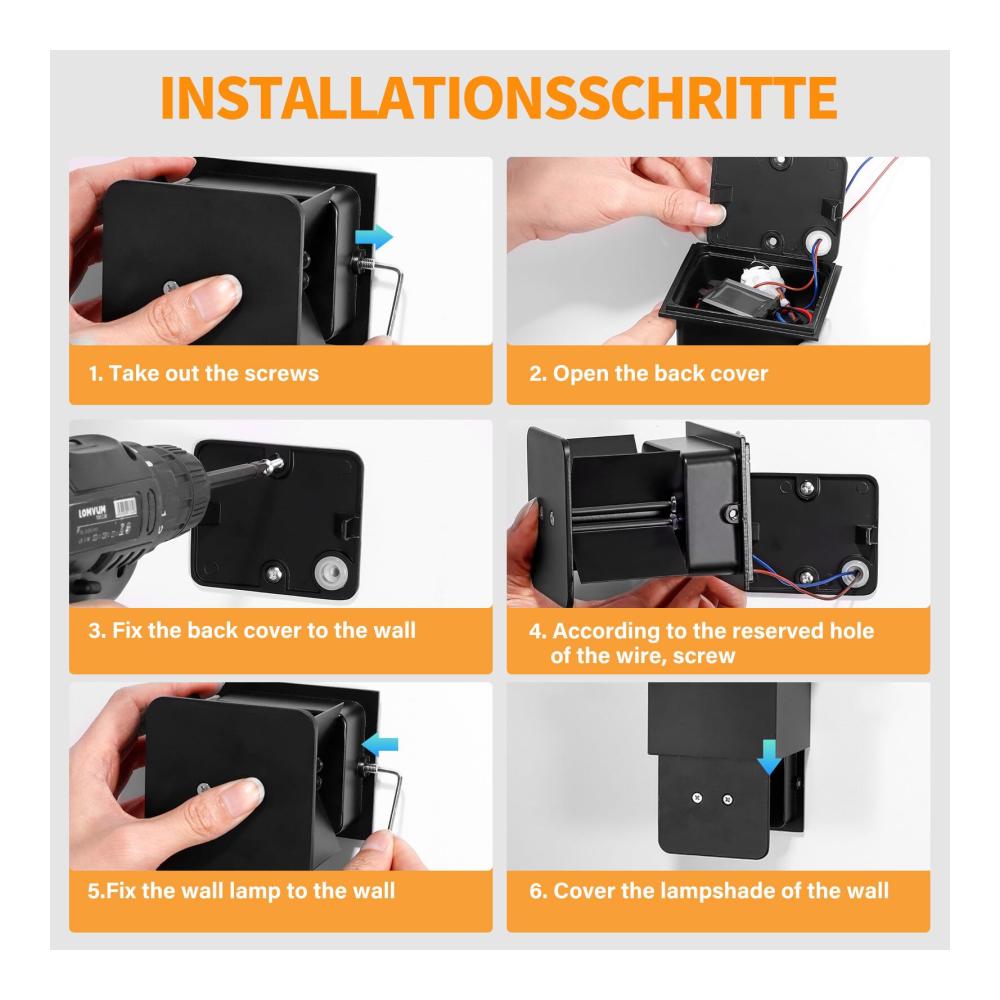 INSTALLATIONSSCHRITTE

1. Take out the screws

2. Open the back cover

LOMVUM

3. Fix the back cover to the wall

4. According to the reserved hole of the wire, screw

5.Fix the wall lamp to the wall

6. Cover the lampshade of the wall