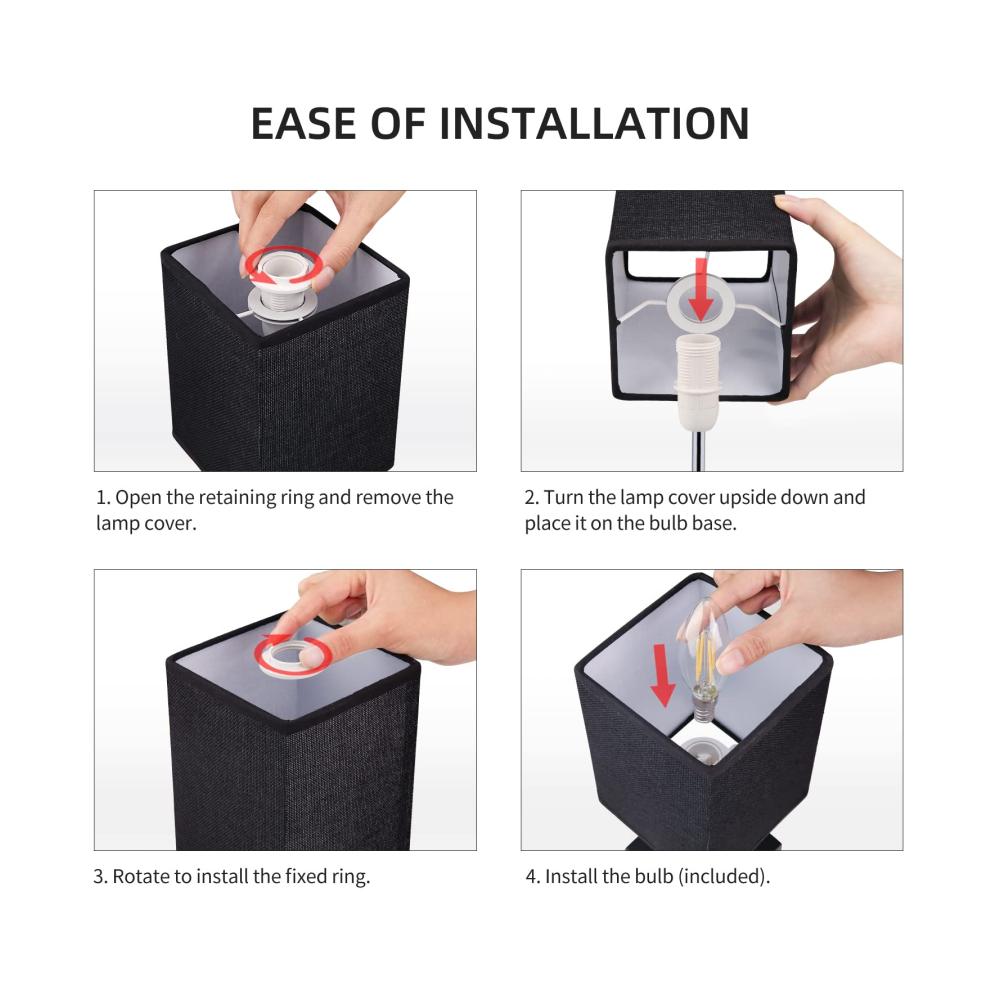 EASE OF INSTALLATION

1. Open the retaining ring and remove the lamp cover.

2. Turn the lamp cover upside down and place it on the bulb base.

3. Rotate to install the fixed ring.

4. Install the bulb (included).