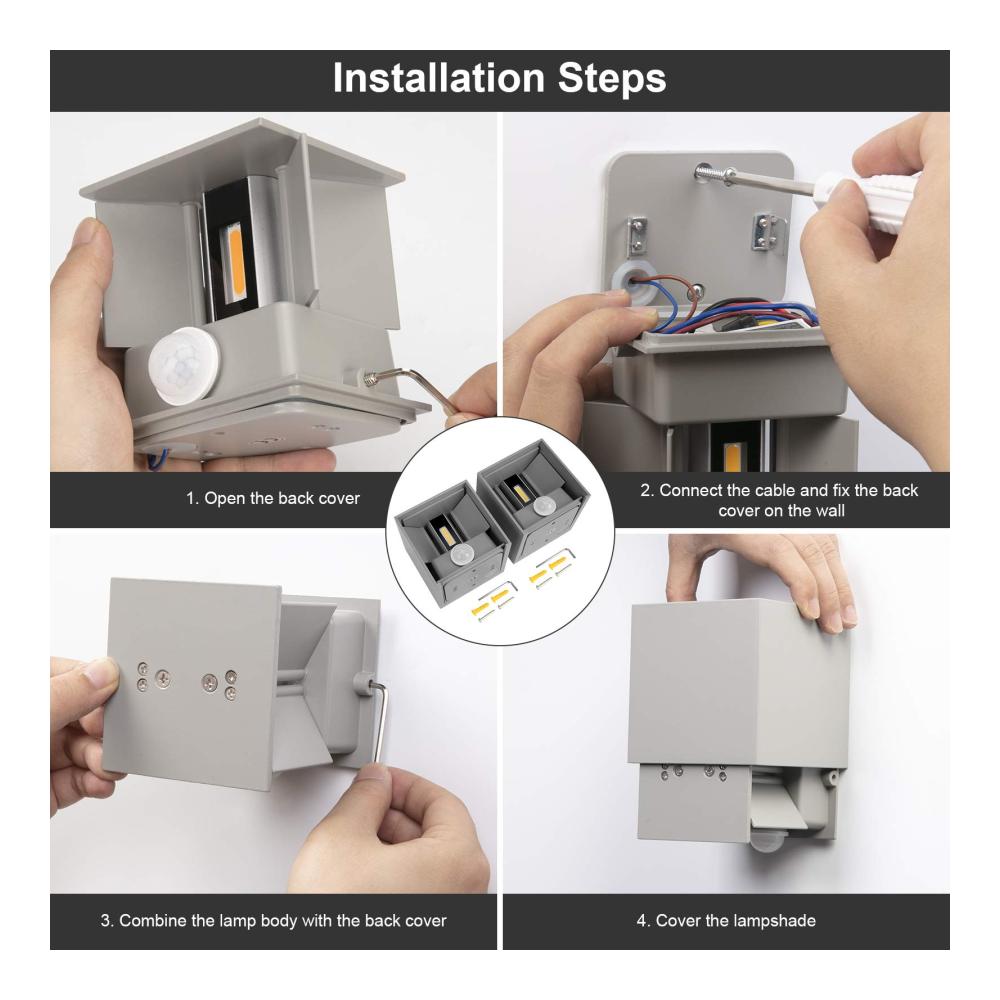 Installation Steps

1. Open the back cover

2. Connect the cable and fix the back cover on the wall

3. Combine the lamp body with the back cover

4. Cover the lampshade