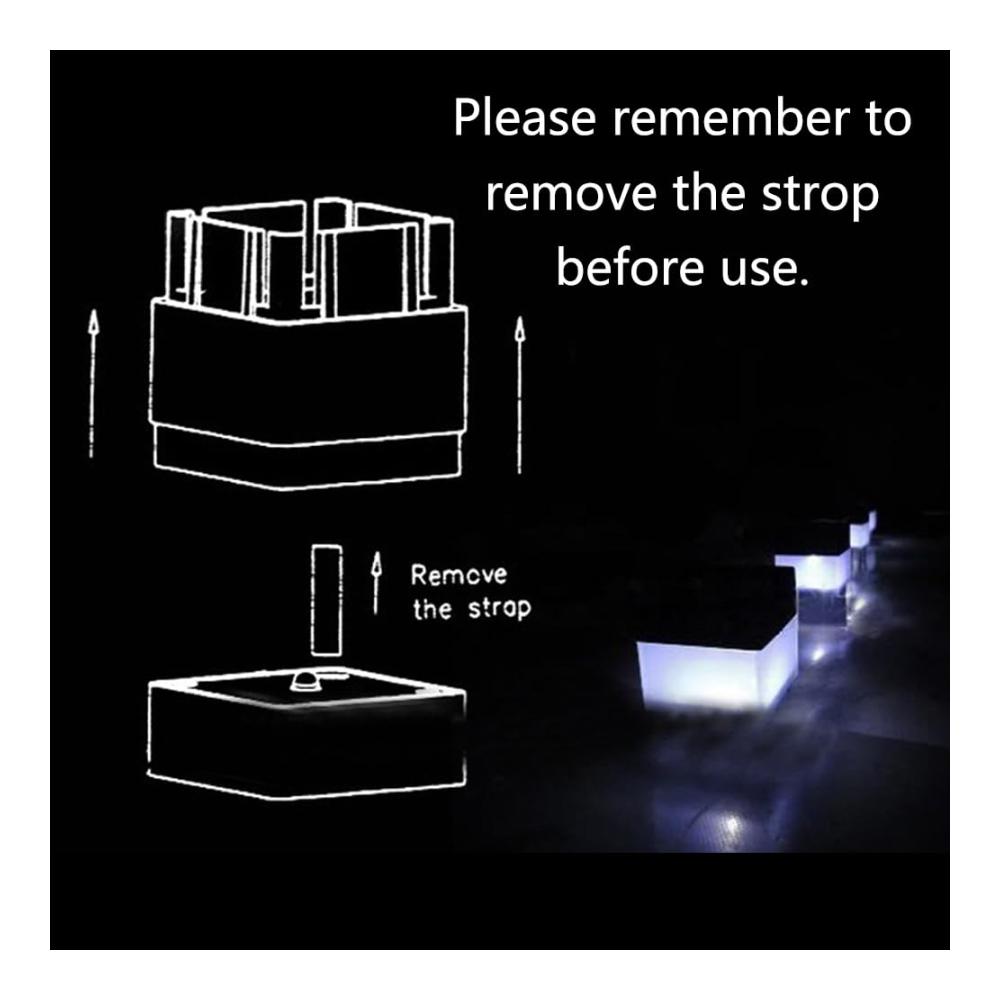 Please remember to remove the strop before use.

Remove the strop