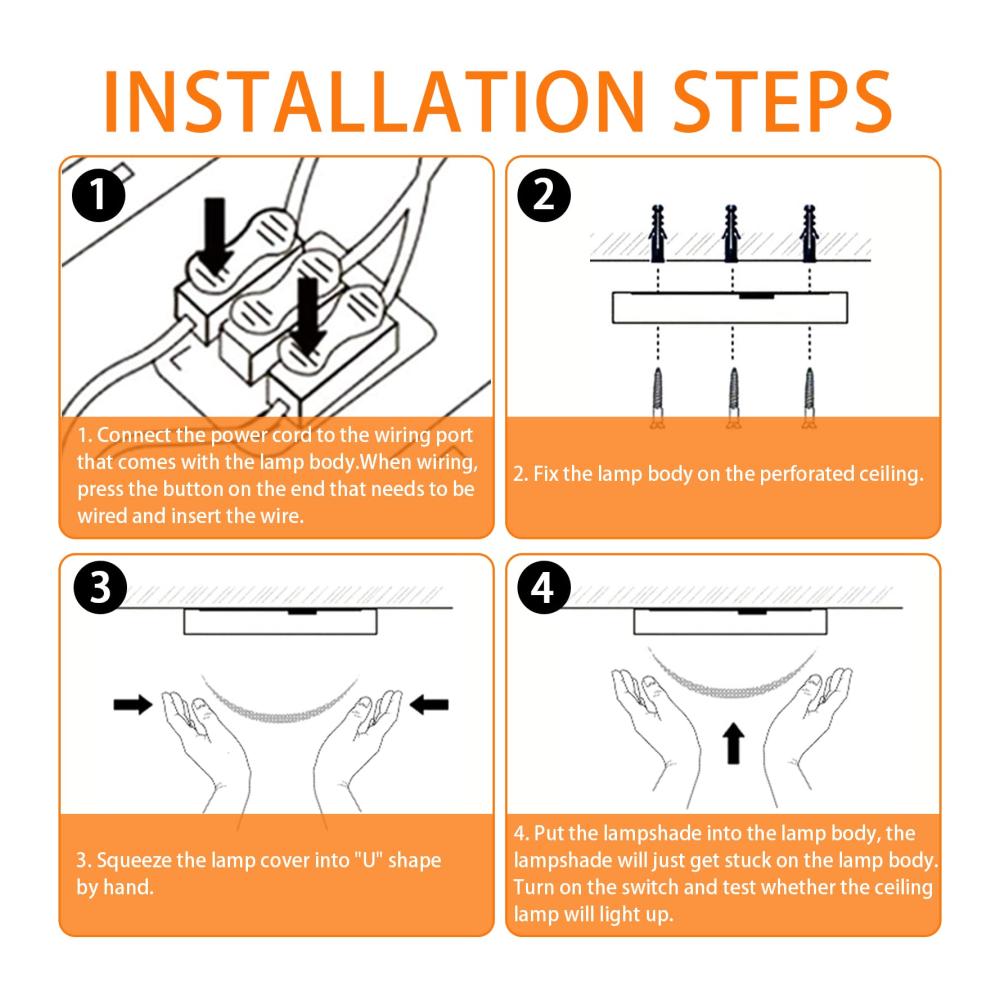 INSTALLATION STEPS

1

1. Connect the power cord to the wiring port that comes with the lamp body.When wiring, press the button on the end that needs to be wired and insert the wire.

2

2. Fix the lamp body on the perforated ceiling.

3

3. Squeeze the lamp cover into "U" shape by hand.

4

4. Put the lampshade into the lamp body, the lampshade will just get stuck on the lamp body. Turn on the switch and test whether the ceiling lamp will light up.