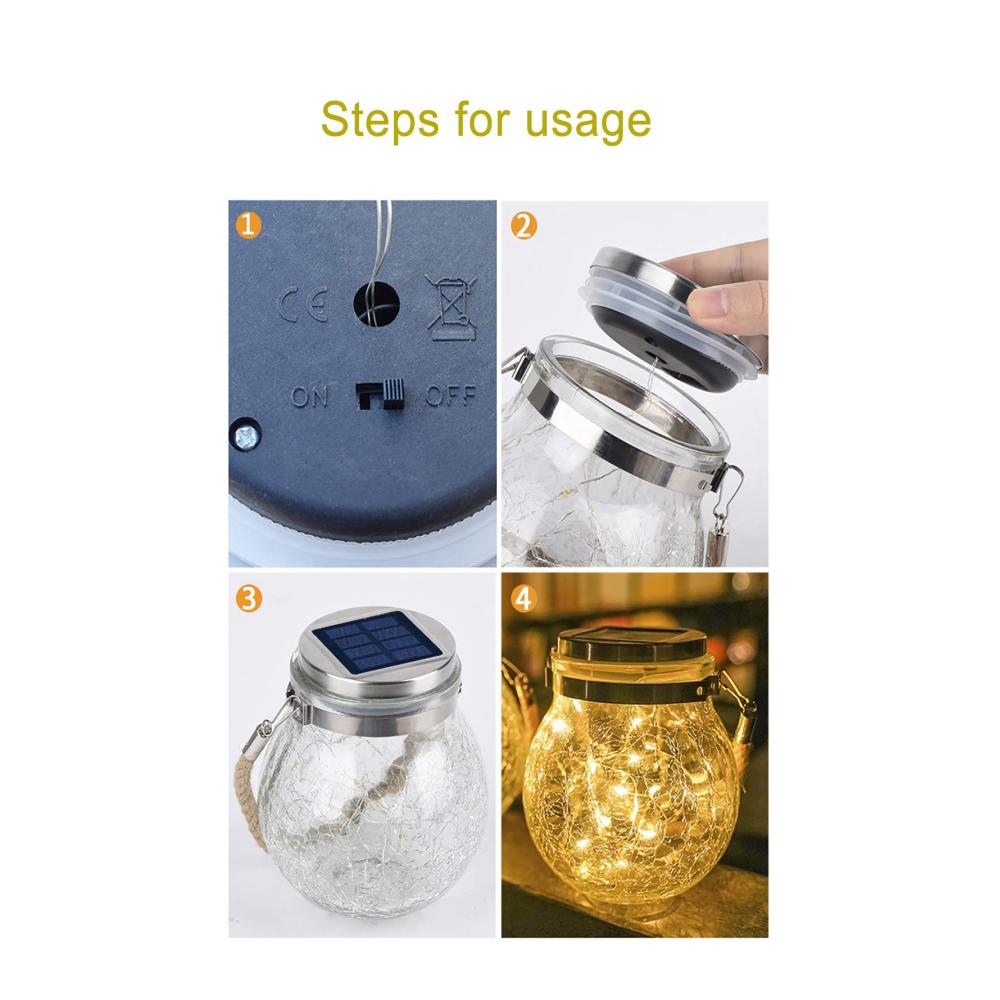 Steps for usage

1

CE

ON OFF

2

3

4