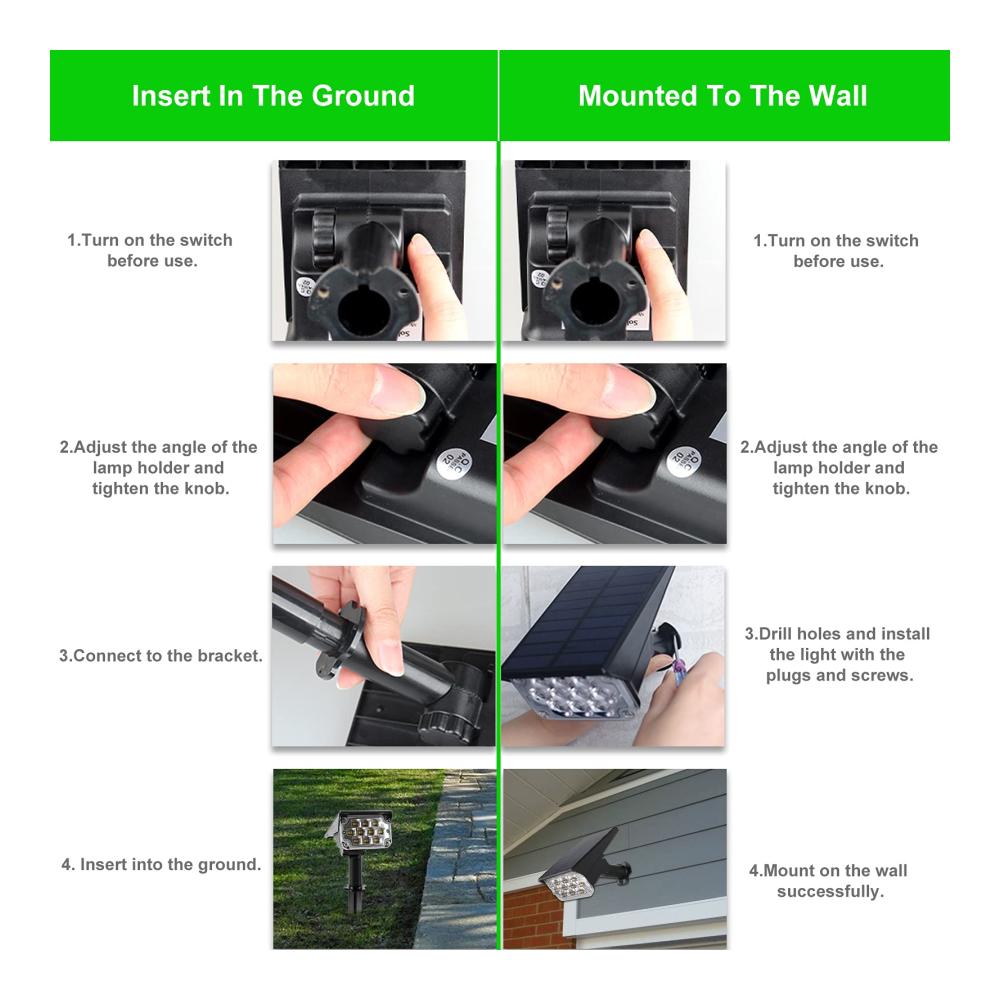 Insert In The Ground

1.Turn on the switch before use.

2.Adjust the angle of the lamp holder and tighten the knob.

3.Connect to the bracket.

4. Insert into the ground.

Mounted To The Wall

1.Turn on the switch before use.

2.Adjust the angle of the lamp holder and tighten the knob.

3.Drill holes and install the light with the plugs and screws.

4.Mount on the wall successfully.