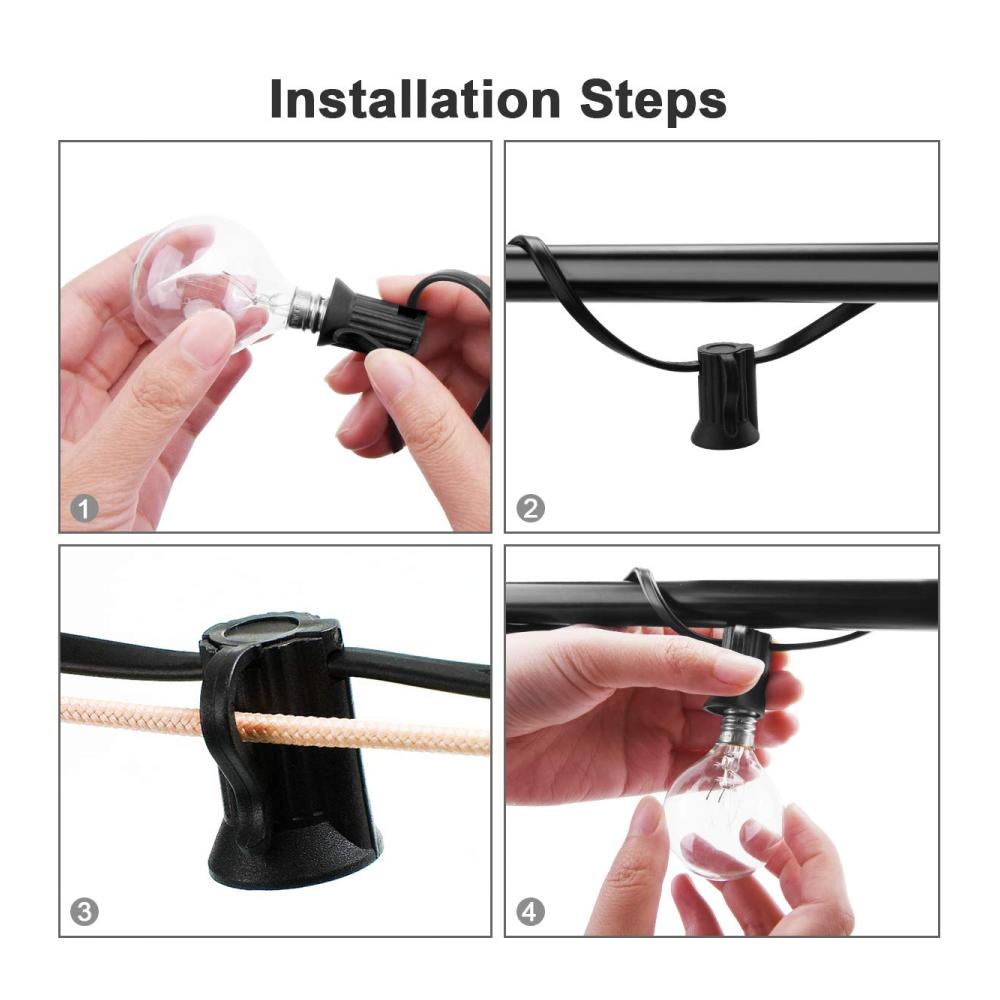 Installation Steps

1

2

3

4