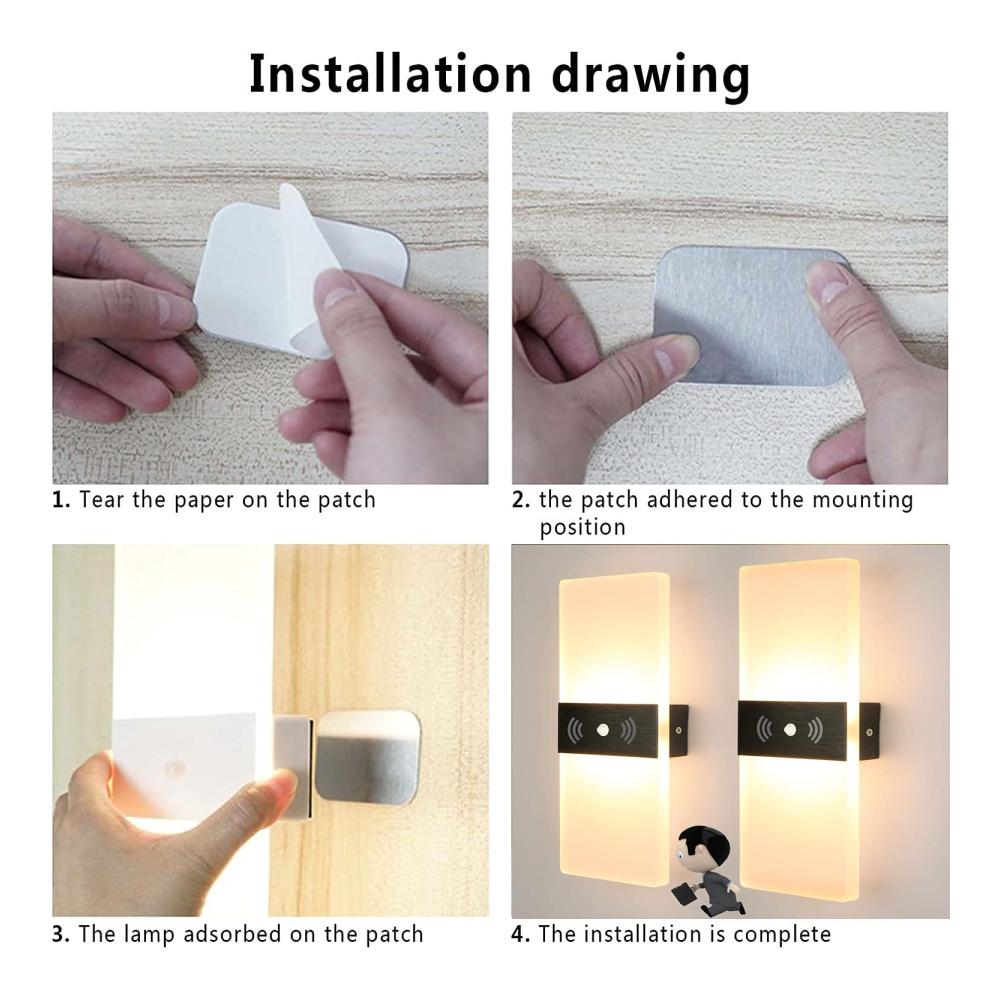 Installation drawing

1. Tear the paper on the patch

2. the patch adhered to the mounting position

3. The lamp adsorbed on the patch

4. The installation is complete