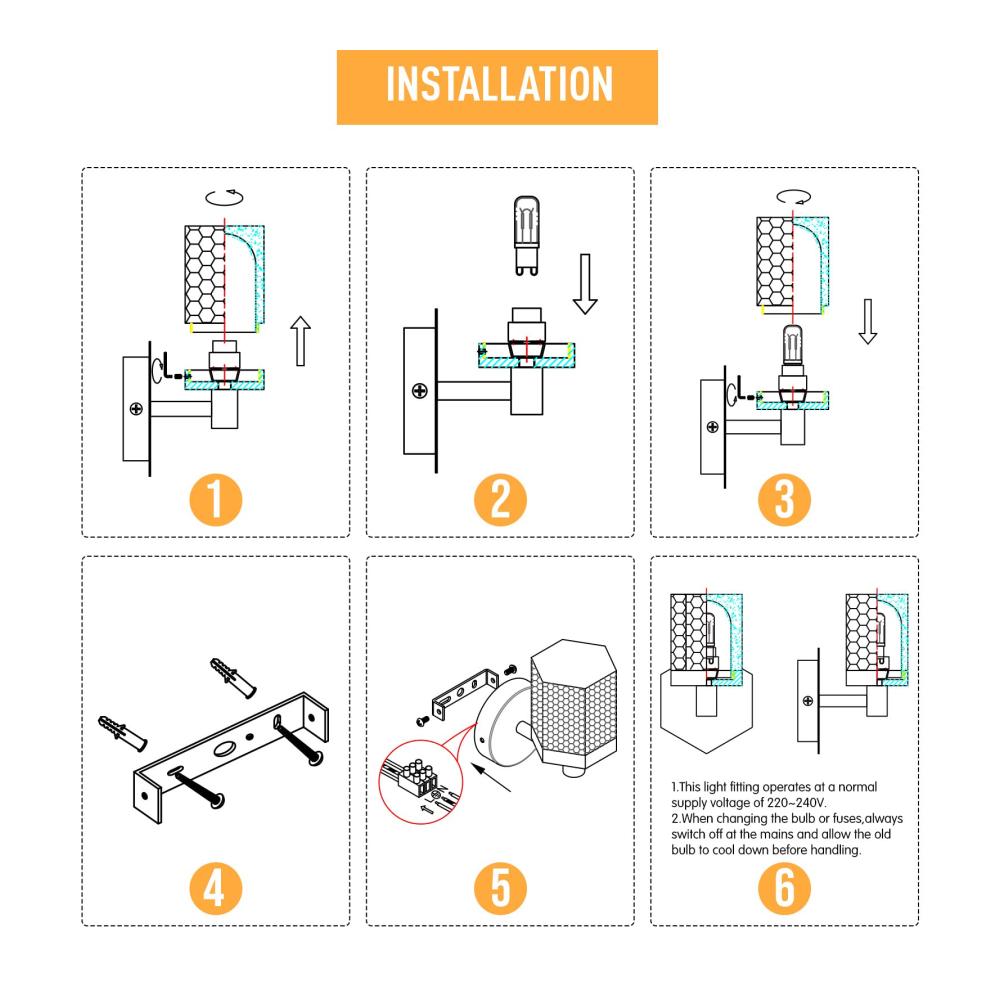 INSTALLATION

1

2

3

4

5

1.This light fitting operates at a normal supply voltage of 220~240V.
2.When changing the bulb or fuses,always switch off at the mains and allow the old bulb to cool down before handling.

6