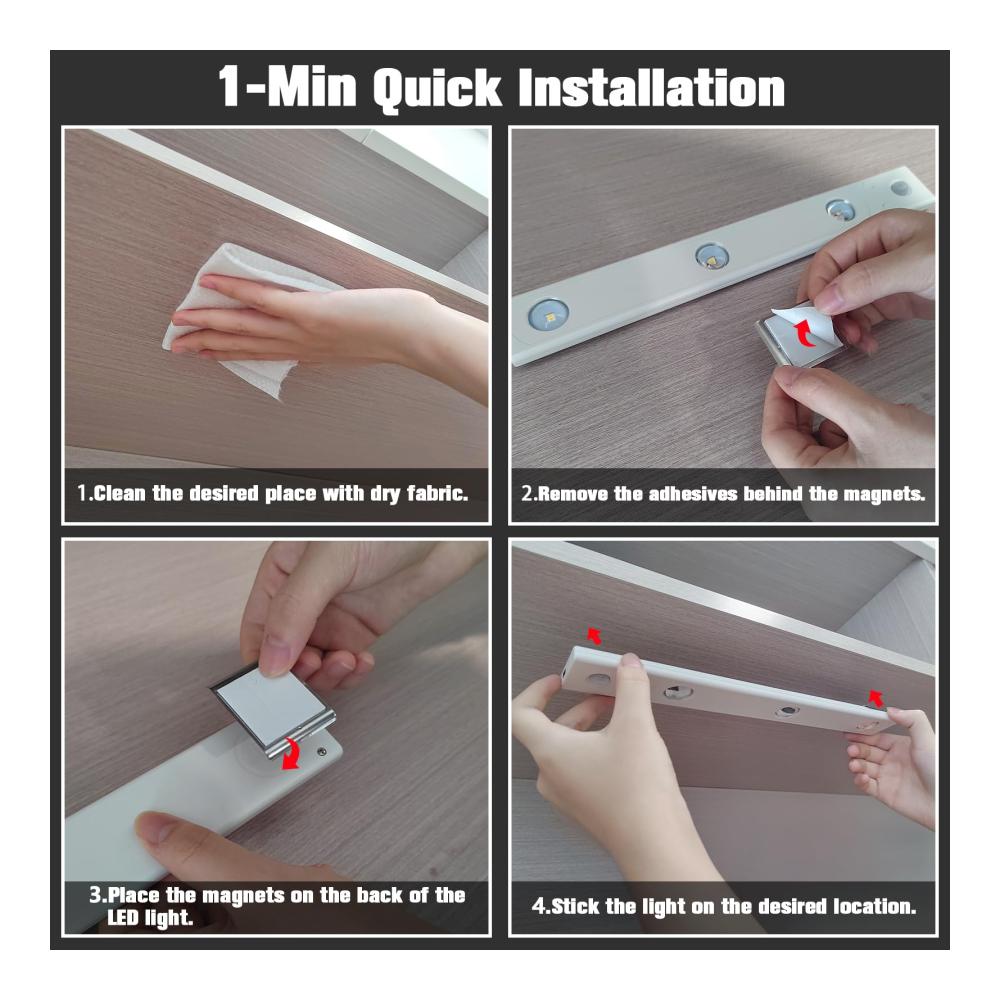 1-Min Quick Installation

1.Clean the desired place with dry fabric.

2.Remove the adhesives behind the magnets.

3.Place the magnets on the back of the LED light.

4.Stick the light on the desired location.