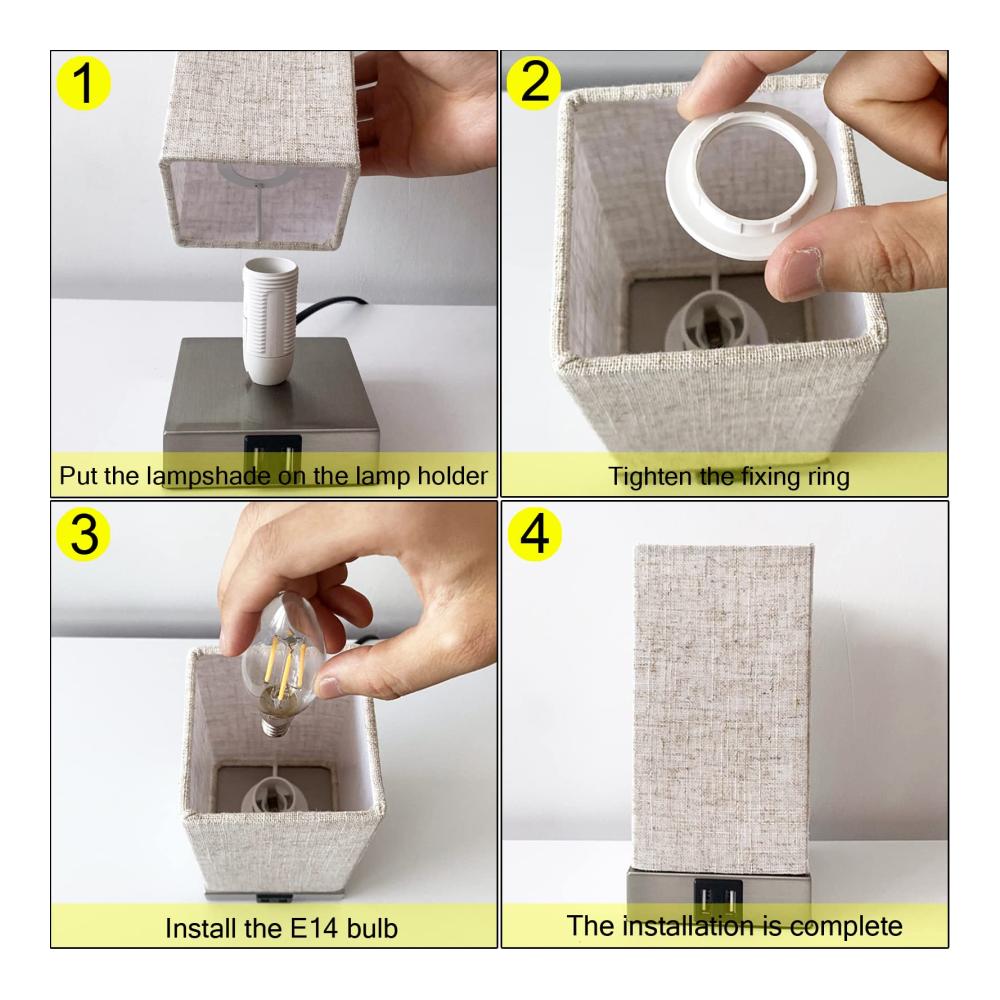 1

Put the lampshade on the lamp holder

2

Tighten the fixing ring

3

Install the E14 bulb

4

The installation is complete