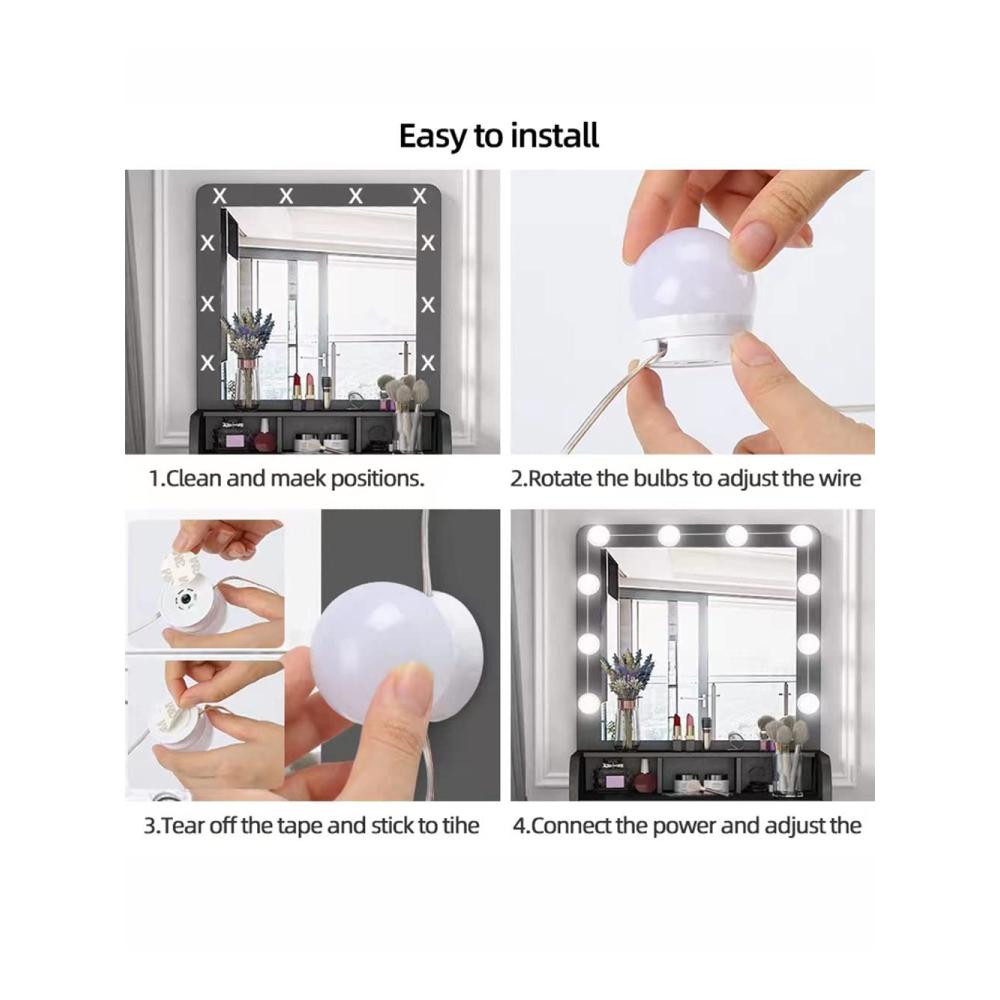 Easy to install

X X X X
X X
X X
X X

1.Clean and maek positions.

2.Rotate the bulbs to adjust the wire

3.Tear off the tape and stick to tihe

4.Connect the power and adjust the