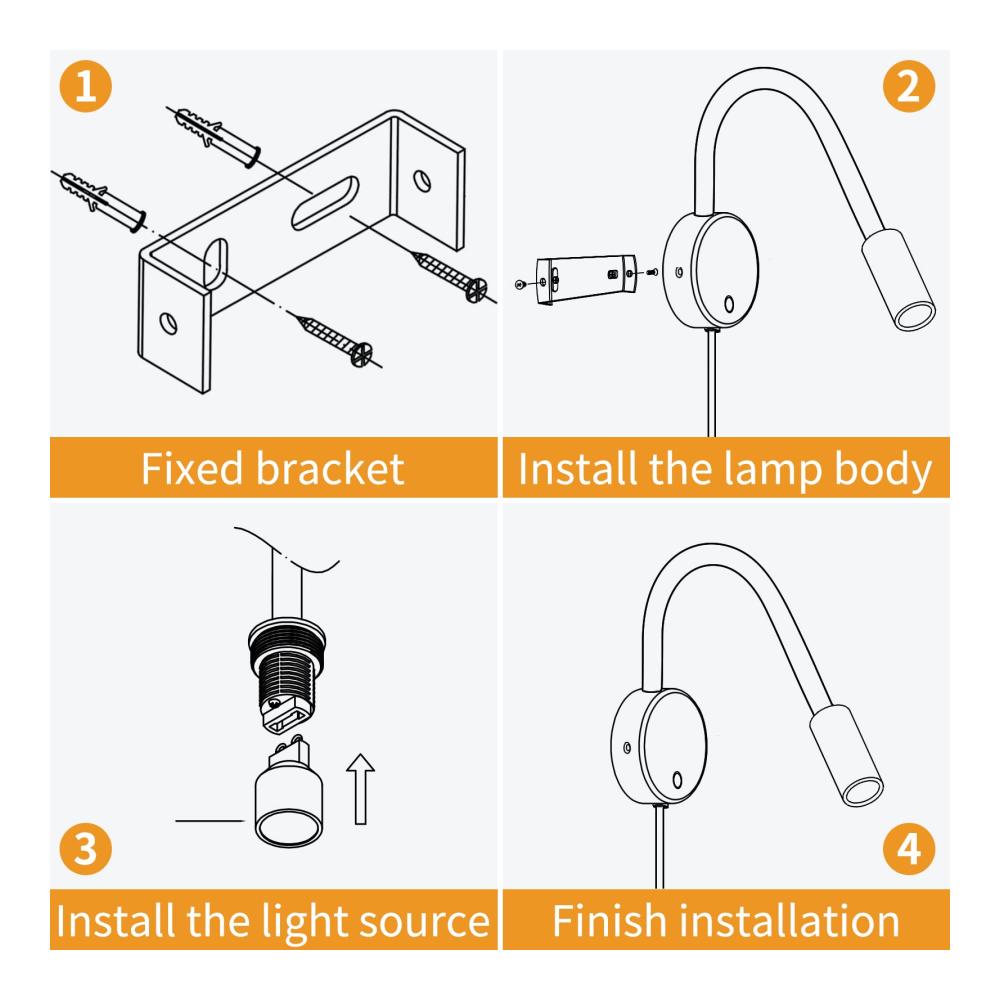 1

Fixed bracket

2

Install the lamp body

3

Install the light source

4

Finish installation