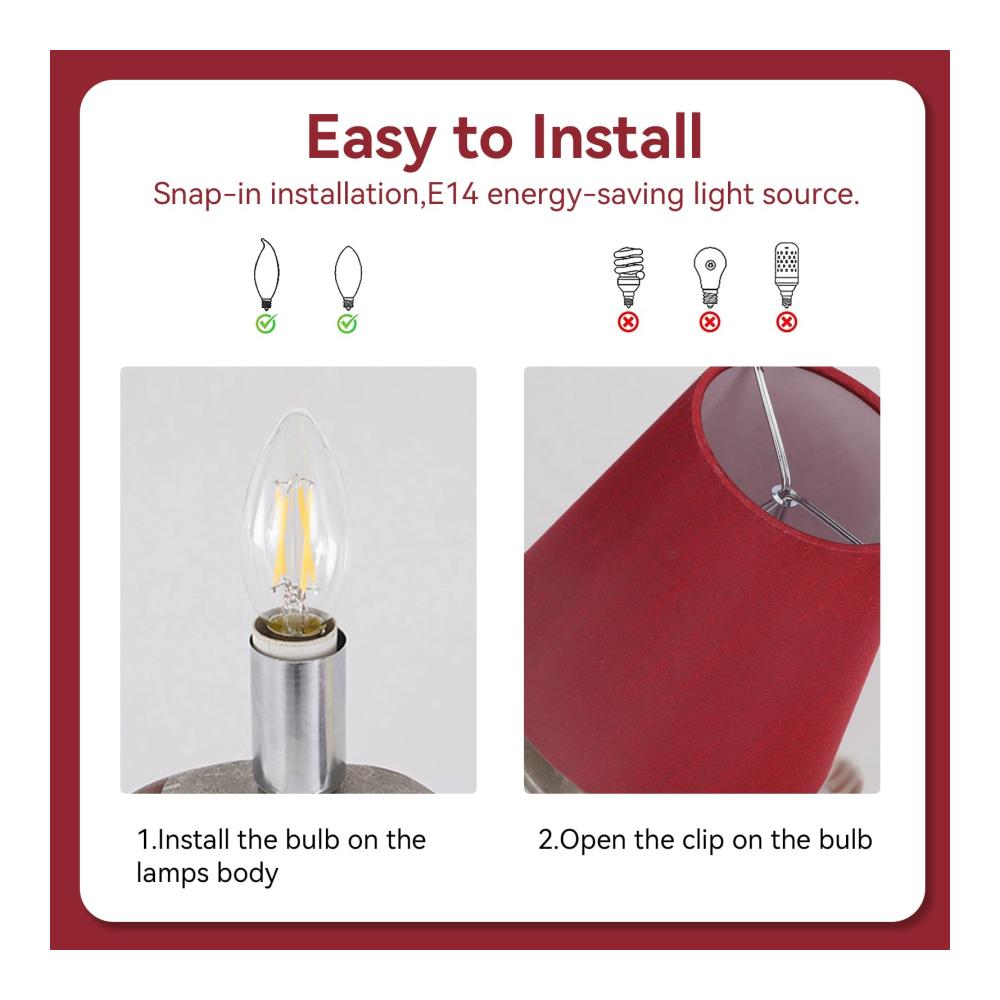 Easy to Install

Snap-in installation,E14 energy-saving light source.

1.Install the bulb on the lamps body

2.Open the clip on the bulb