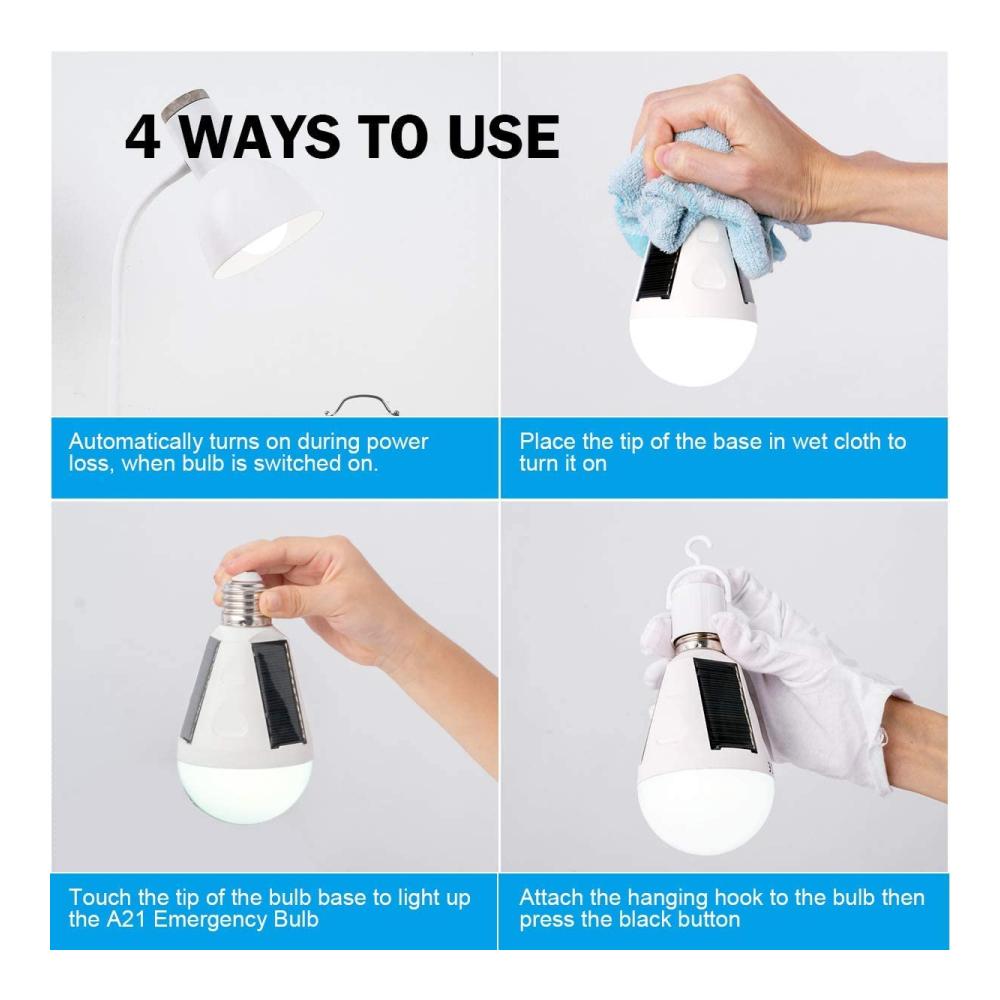 4 WAYS TO USE

Automatically turns on during power loss, when bulb is switched on.

Place the tip of the base in wet cloth to turn it on

Touch the tip of the bulb base to light up the A21 Emergency Bulb

Attach the hanging hook to the bulb then press the black button