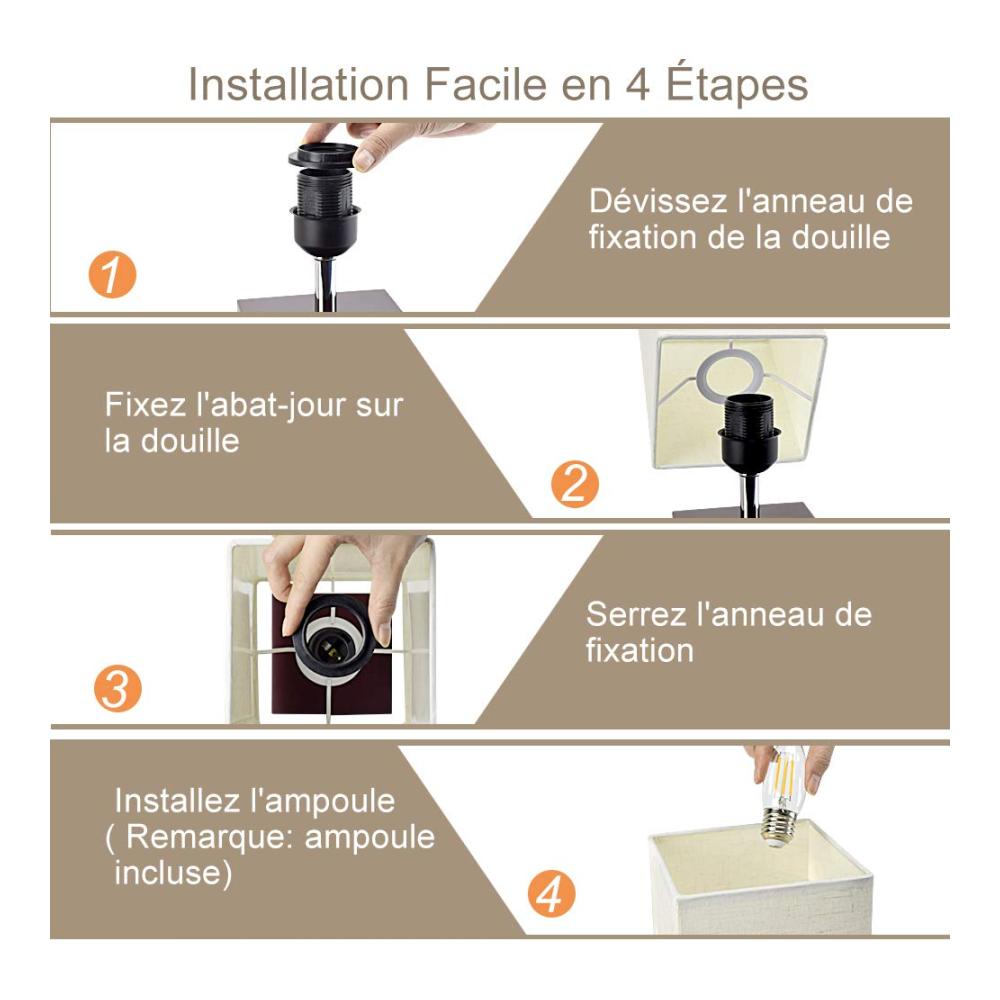 Installation Facile en 4 Étapes

1

Dévissez l'anneau de fixation de la douille

Fixez l'abat-jour sur la douille

2

3

Serrez l'anneau de fixation

Installez l'ampoule ( Remarque: ampoule incluse)

4