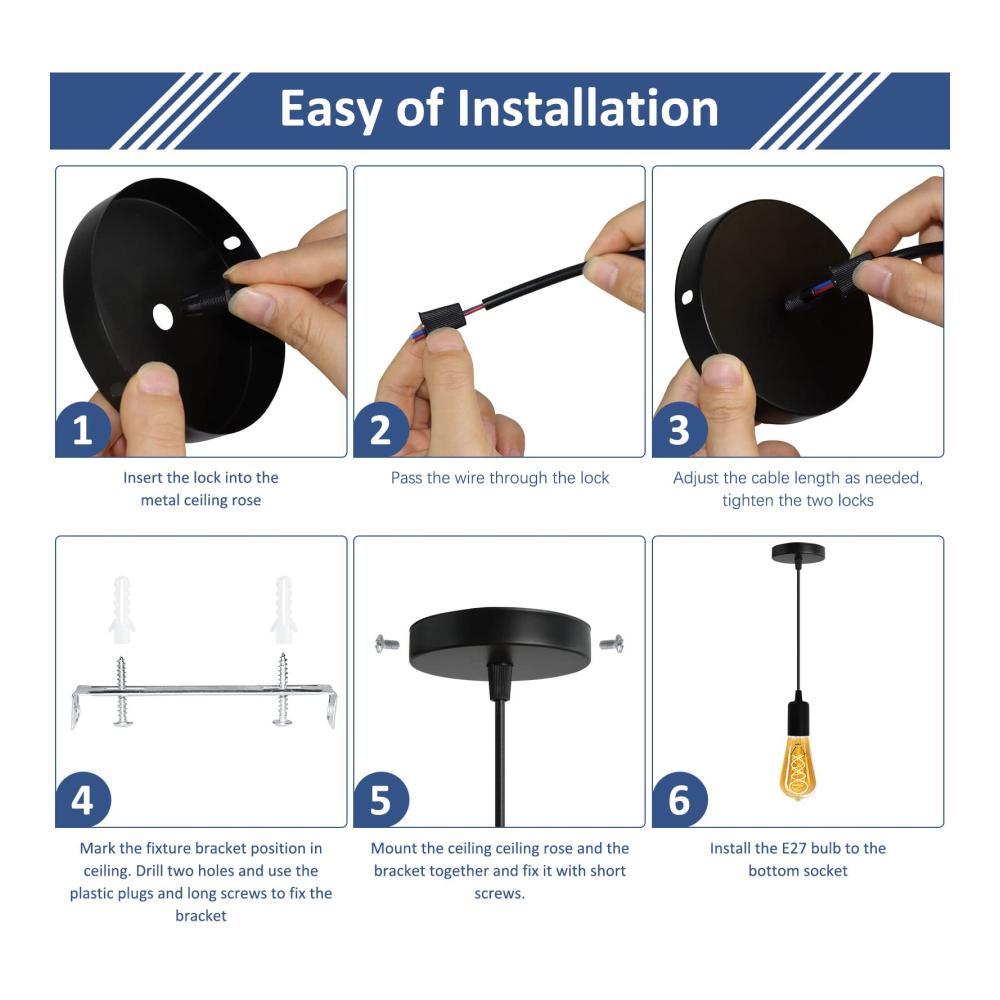 Easy of Installation

1

Insert the lock into the metal ceiling rose

2

Pass the wire through the lock

3

Adjust the cable length as needed, tighten the two locks

4

Mark the fixture bracket position in ceiling. Drill two holes and use the plastic plugs and long screws to fix the bracket

5

Mount the ceiling ceiling rose and the bracket together and fix it with short screws.

6

Install the E27 bulb to the bottom socket