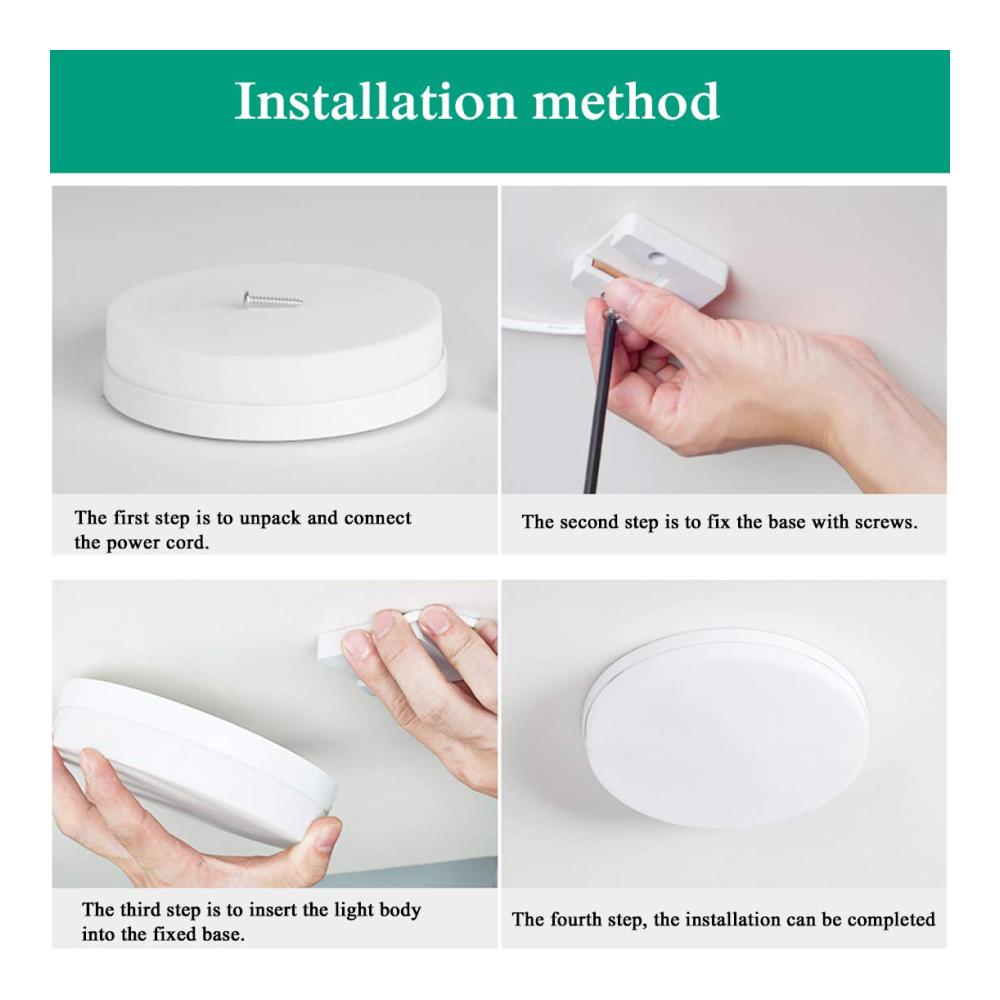 Installation method

The first step is to unpack and connect the power cord.

The second step is to fix the base with screws.

The third step is to insert the light body into the fixed base.

The fourth step, the installation can be completed