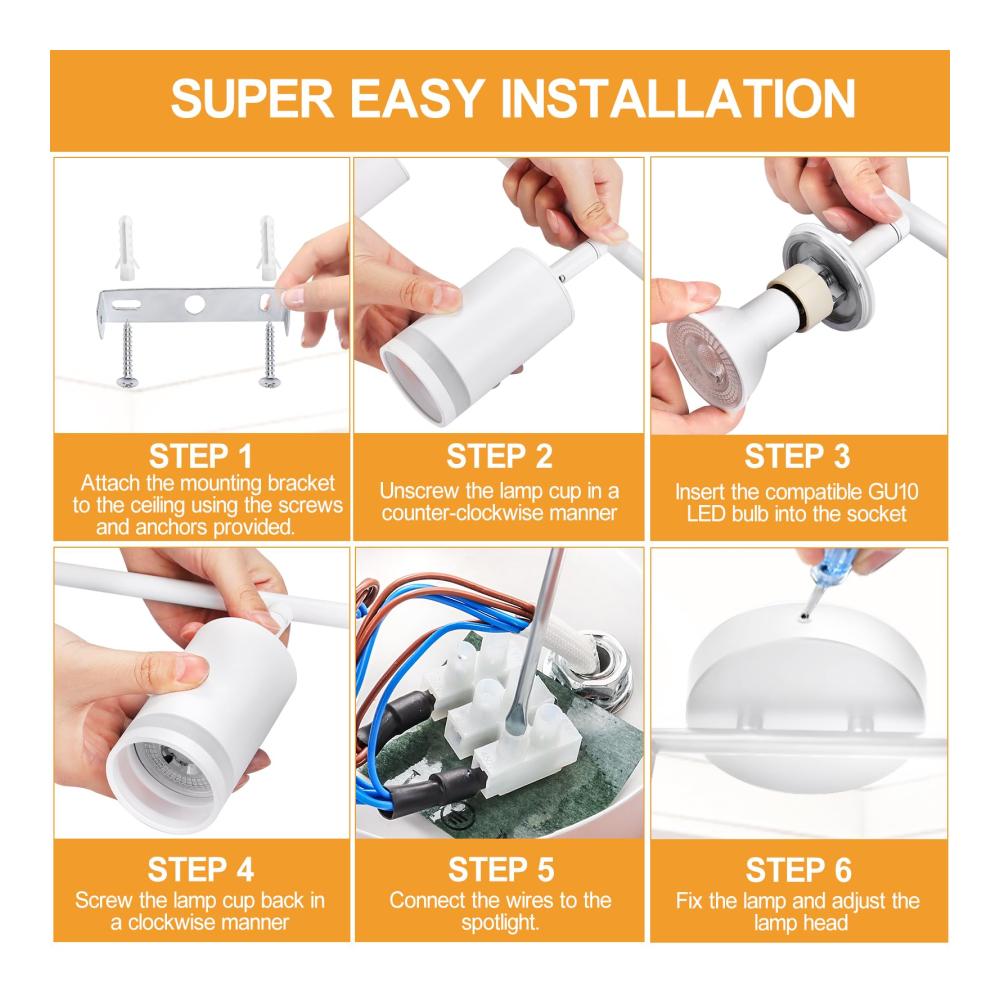 SUPER EASY INSTALLATION

STEP 1
Attach the mounting bracket to the ceiling using the screws and anchors provided.

STEP 2
Unscrew the lamp cup in a counter-clockwise manner

STEP 3
Insert the compatible GU10 LED bulb into the socket

STEP 4
Screw the lamp cup back in a clockwise manner

STEP 5
Connect the wires to the spotlight.

STEP 6
Fix the lamp and adjust the lamp head