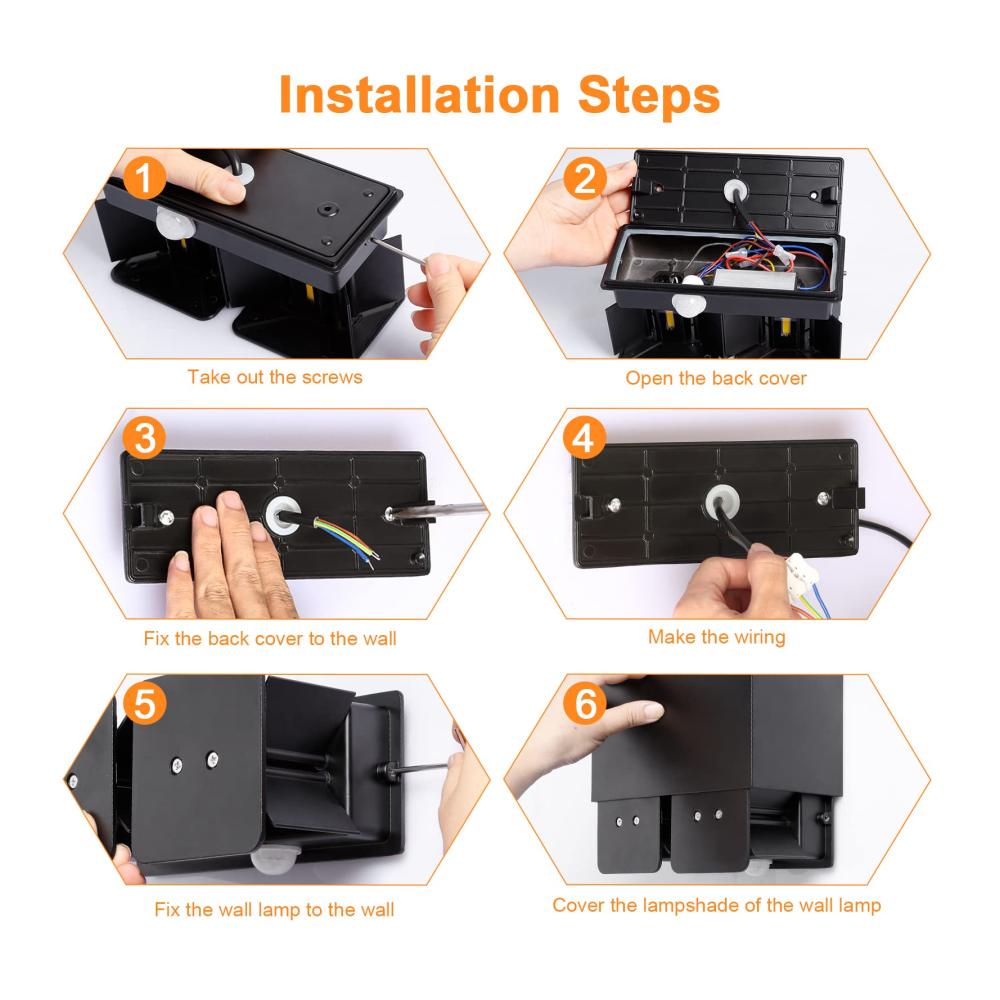 Installation Steps

1

Take out the screws

2

Open the back cover

3

Fix the back cover to the wall

4

Make the wiring

5

Fix the wall lamp to the wall

6

Cover the lampshade of the wall lamp