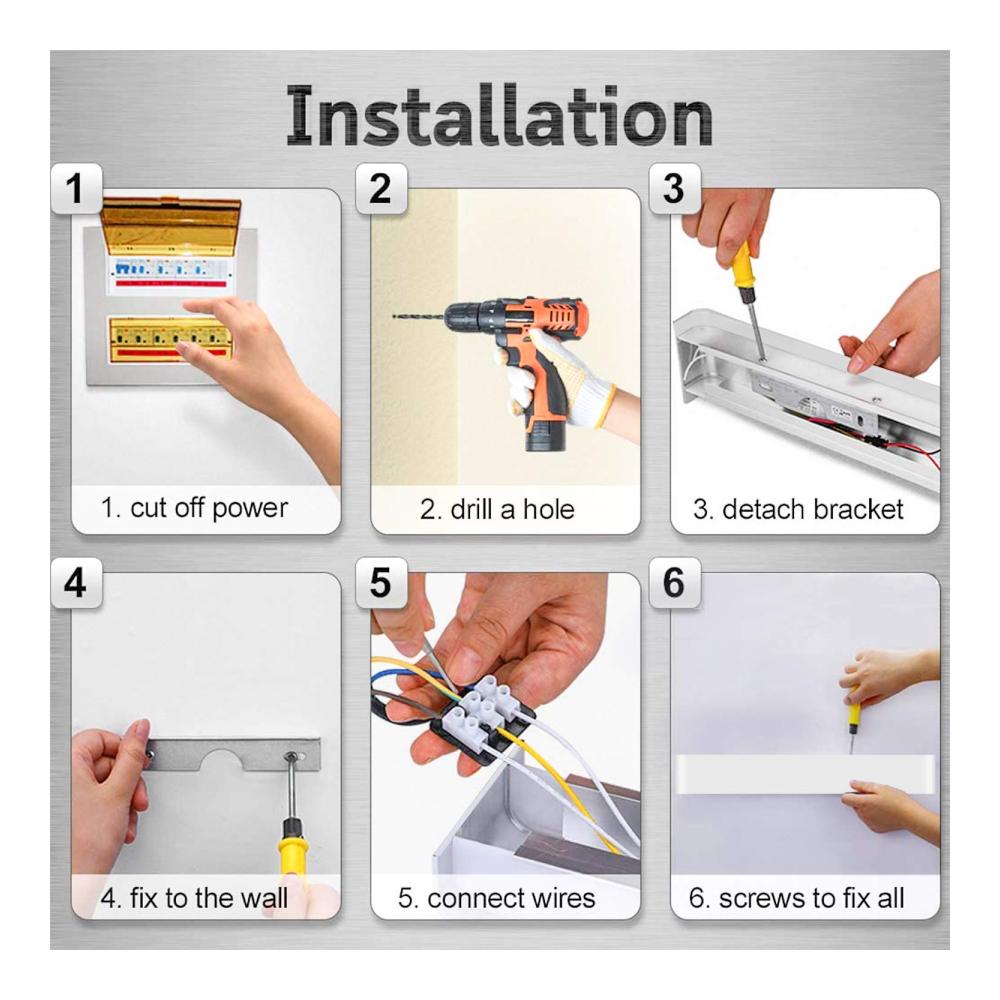 Installation

1

1. cut off power

2

2. drill a hole

3

3. detach bracket

4

4. fix to the wall

5

5. connect wires

6

6. screws to fix all