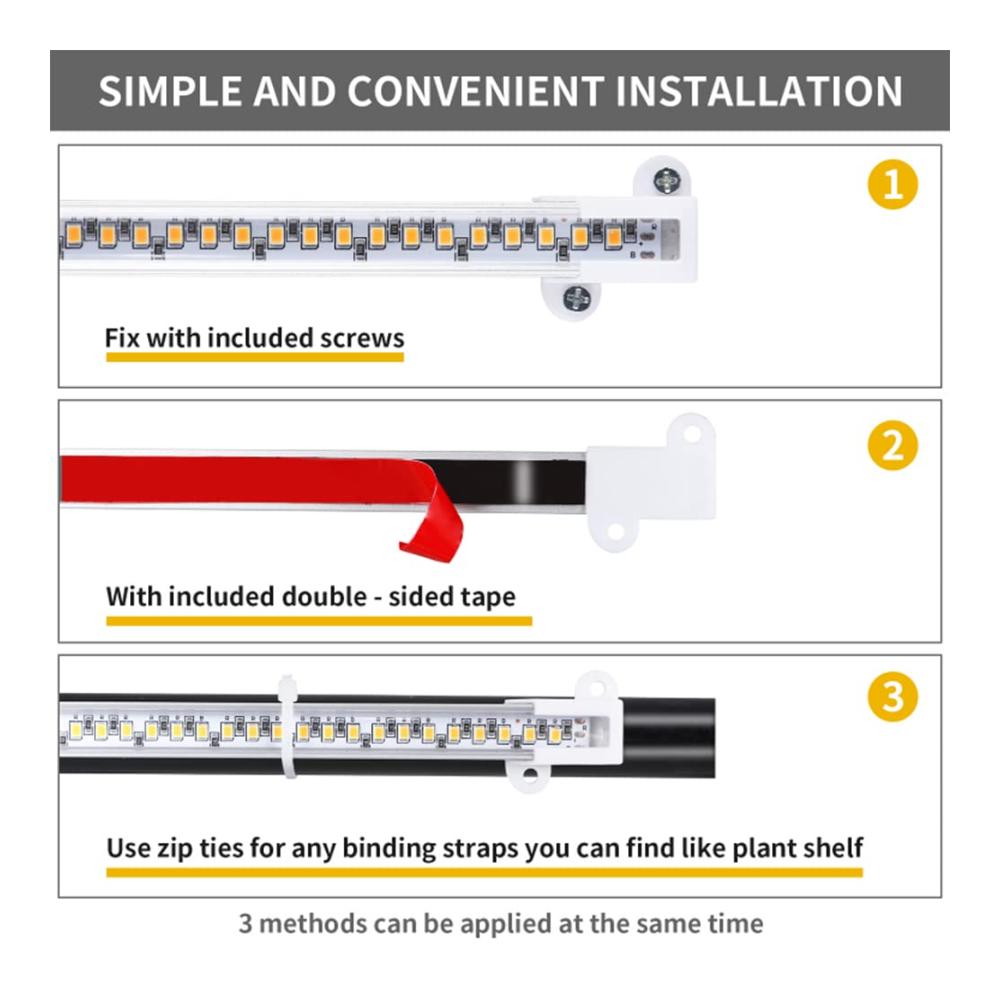 SIMPLE AND CONVENIENT INSTALLATION

1

Fix with included screws

2

With included double - sided tape

3

Use zip ties for any binding straps you can find like plant shelf

3 methods can be applied at the same time