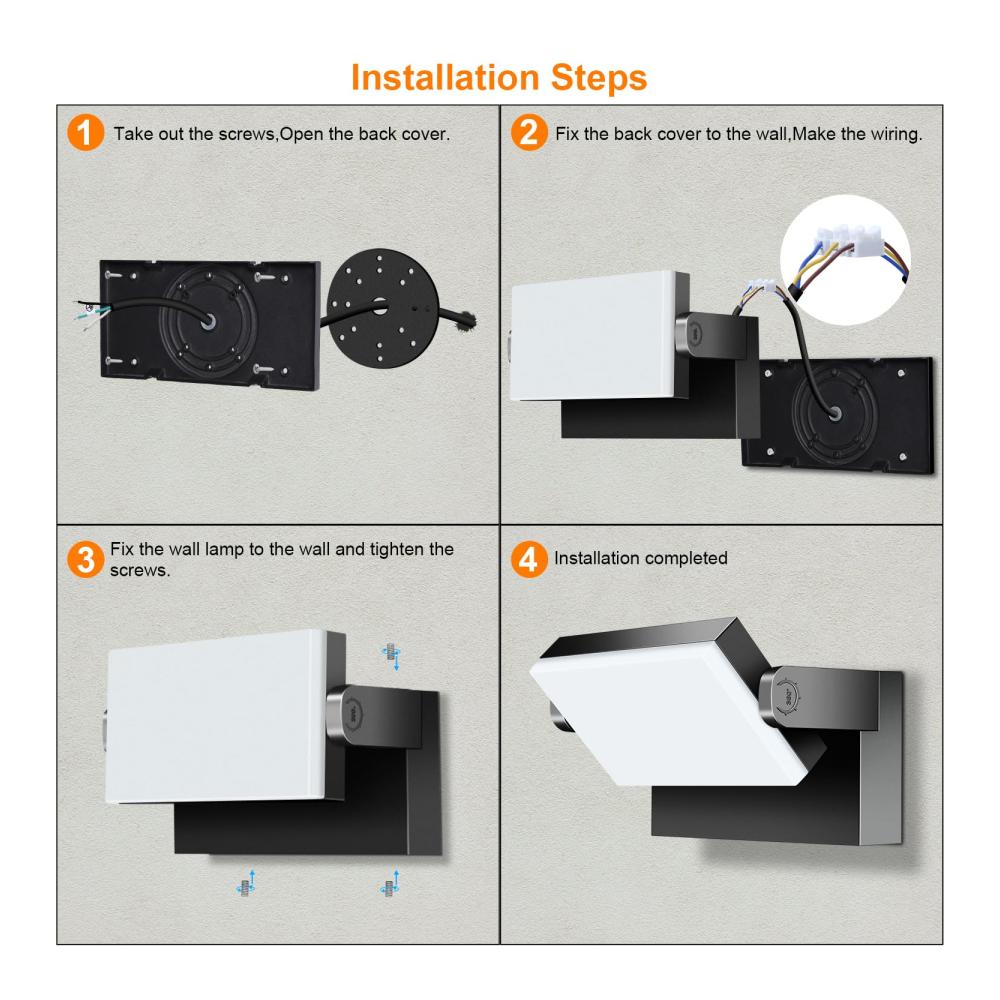 Installation Steps

1 Take out the screws,Open the back cover.

2 Fix the back cover to the wall,Make the wiring.

3 Fix the wall lamp to the wall and tighten the screws.

4 Installation completed

360°