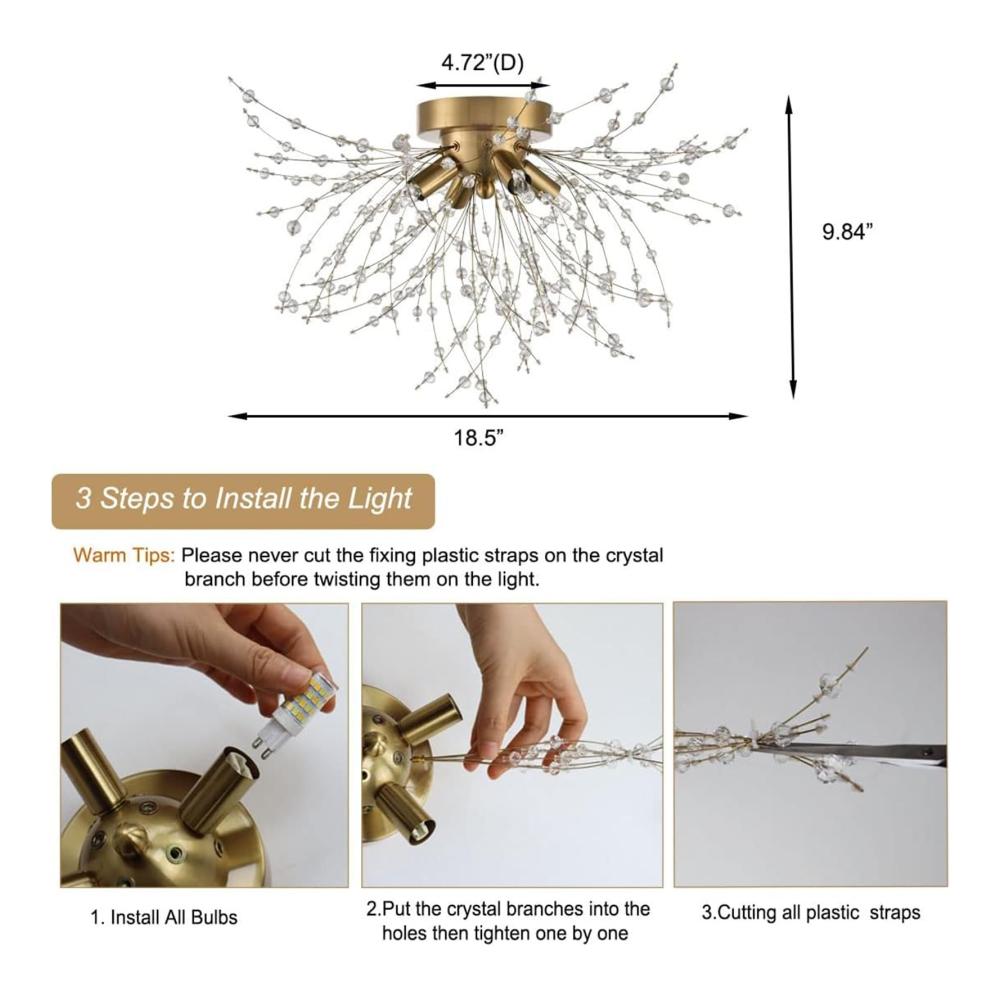 4.72”(D)

9.84”

18.5”

3 Steps to Install the Light

Warm Tips: Please never cut the fixing plastic straps on the crystal branch before twisting them on the light.

1. Install All Bulbs

2.Put the crystal branches into the holes then tighten one by one

3.Cutting all plastic straps