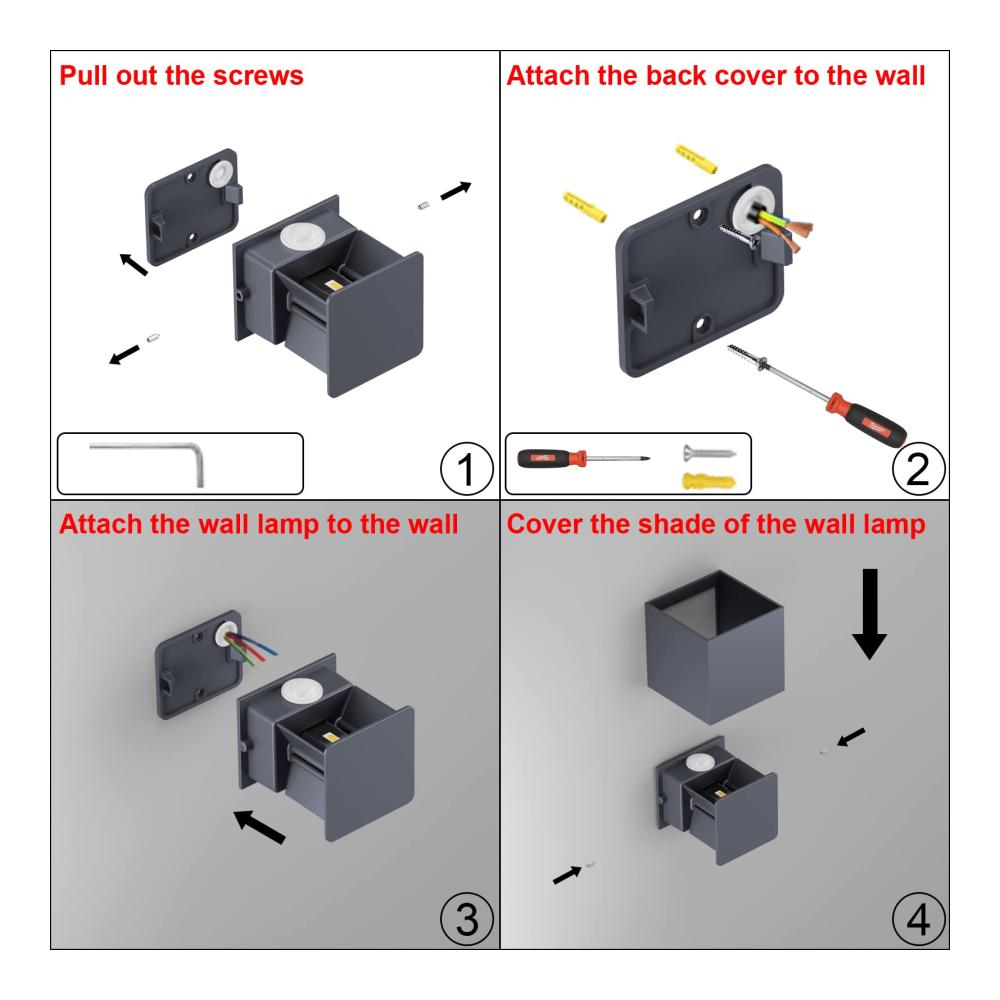 Pull out the screws

1

Attach the back cover to the wall

2

Attach the wall lamp to the wall

3

Cover the shade of the wall lamp

4