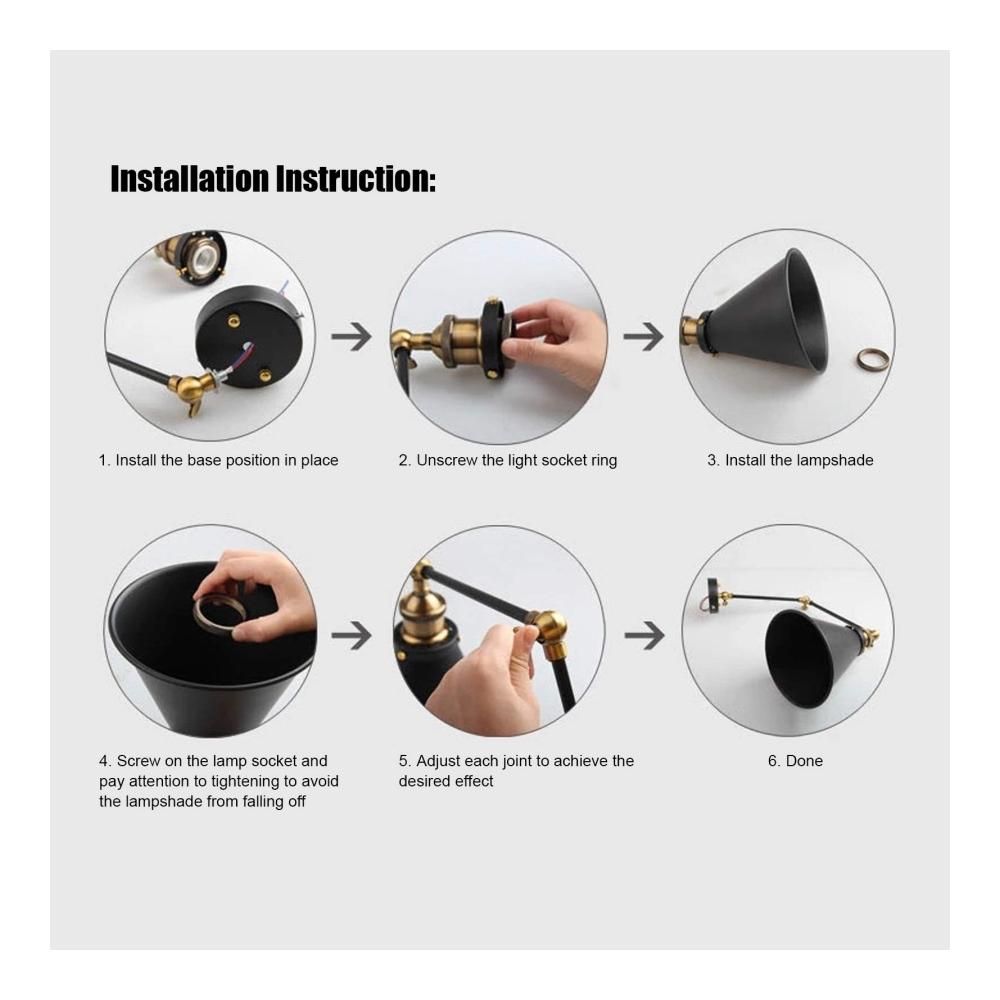 Installation Instruction:

1. Install the base position in place

2. Unscrew the light socket ring

3. Install the lampshade

4. Screw on the lamp socket and pay attention to tightening to avoid the lampshade from falling off

5. Adjust each joint to achieve the desired effect

6. Done