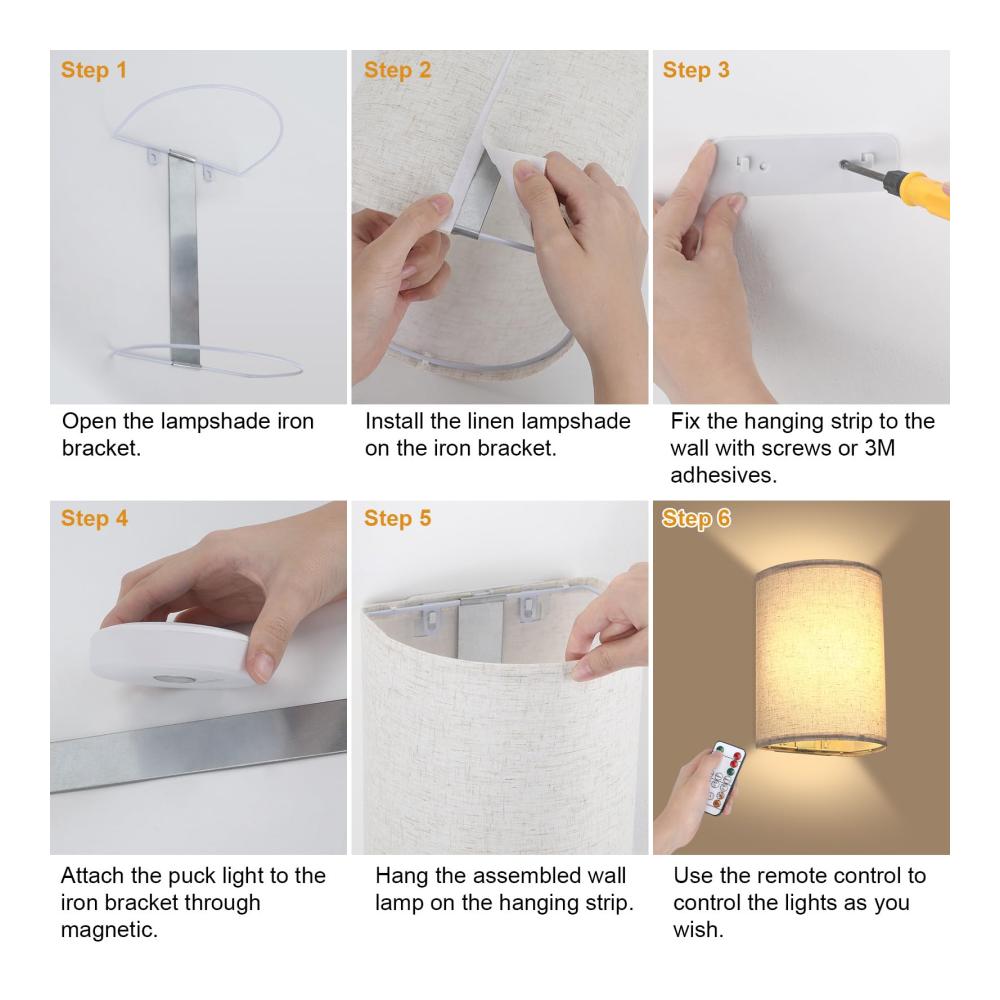 Step 1

Open the lampshade iron bracket.

Step 2

Install the linen lampshade on the iron bracket.

Step 3

Fix the hanging strip to the wall with screws or 3M adhesives.

Step 4

Attach the puck light to the iron bracket through magnetic.

Step 5

Hang the assembled wall lamp on the hanging strip.

Step 6

Use the remote control to control the lights as you wish.