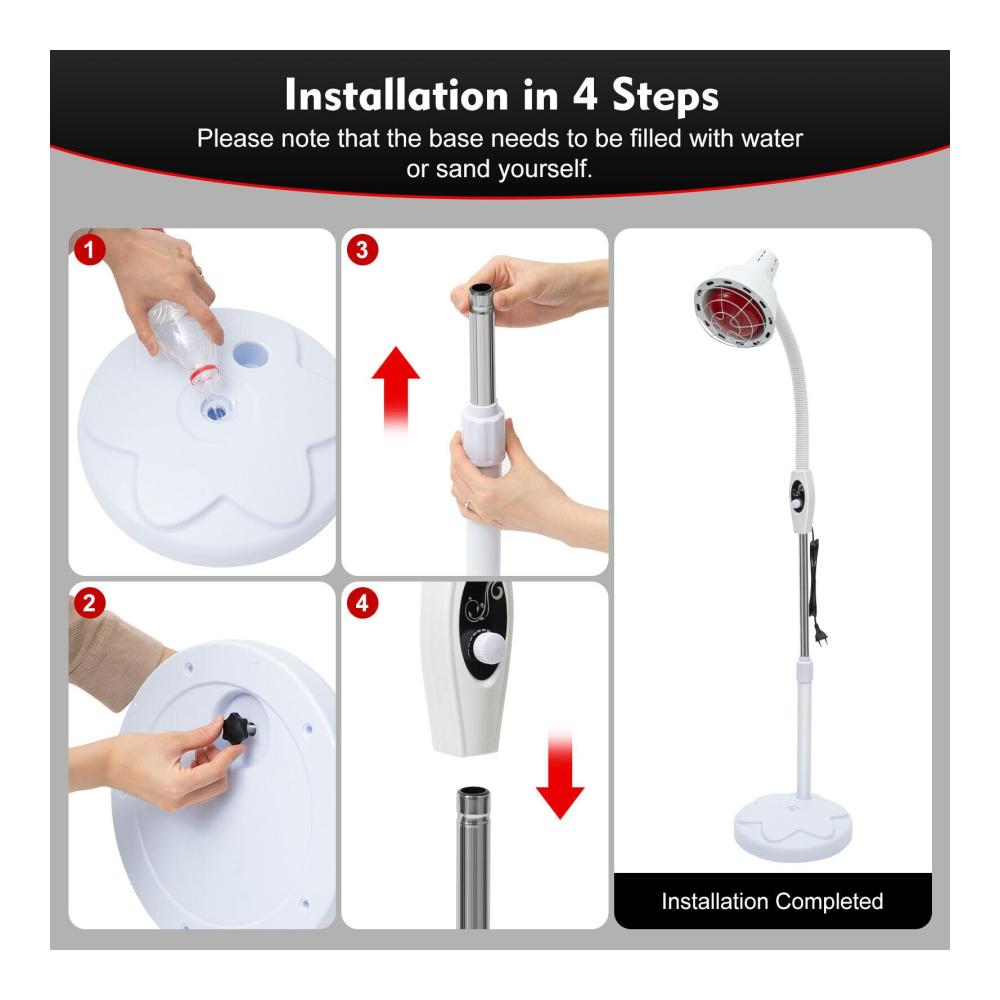 Installation in 4 Steps
Please note that the base needs to be filled with water or sand yourself.

1

3

2

4

Installation Completed