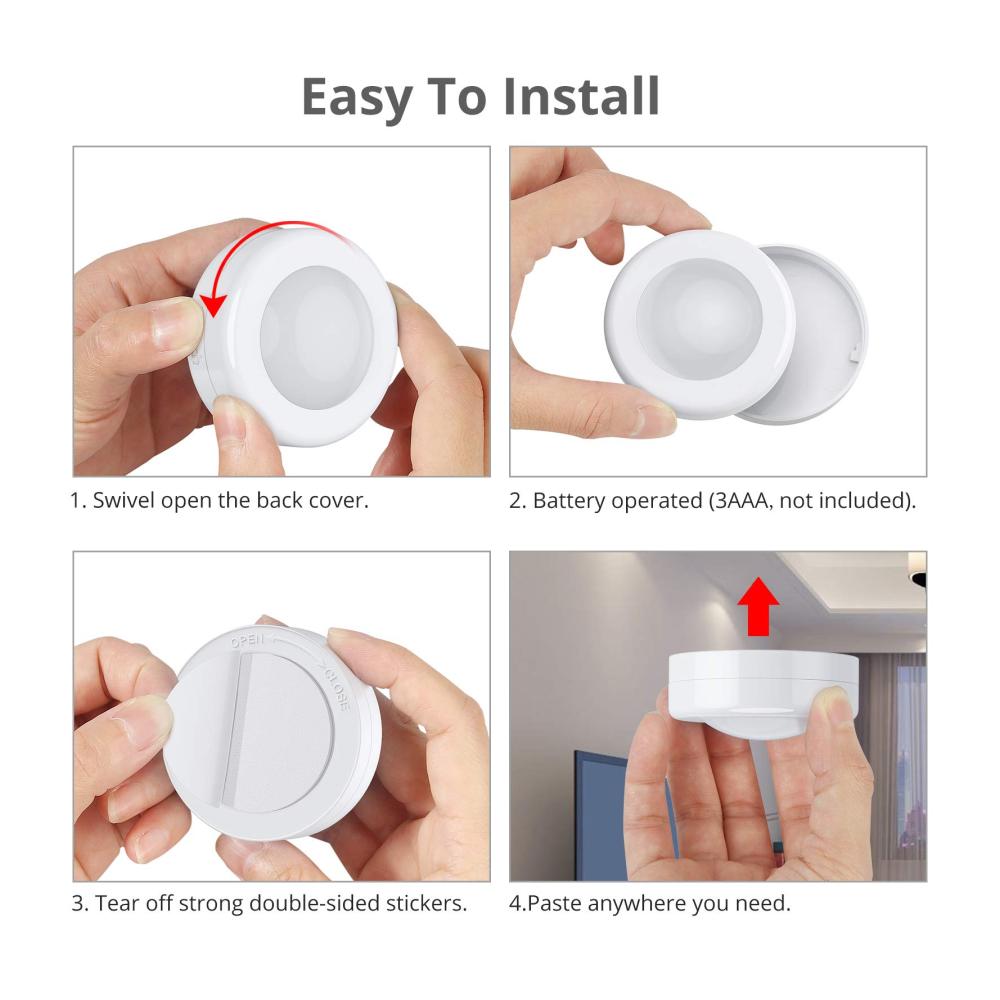 Easy To Install

1. Swivel open the back cover.

2. Battery operated (3AAA, not included).

OPEN
CLOSE

3. Tear off strong double-sided stickers.

4.Paste anywhere you need.