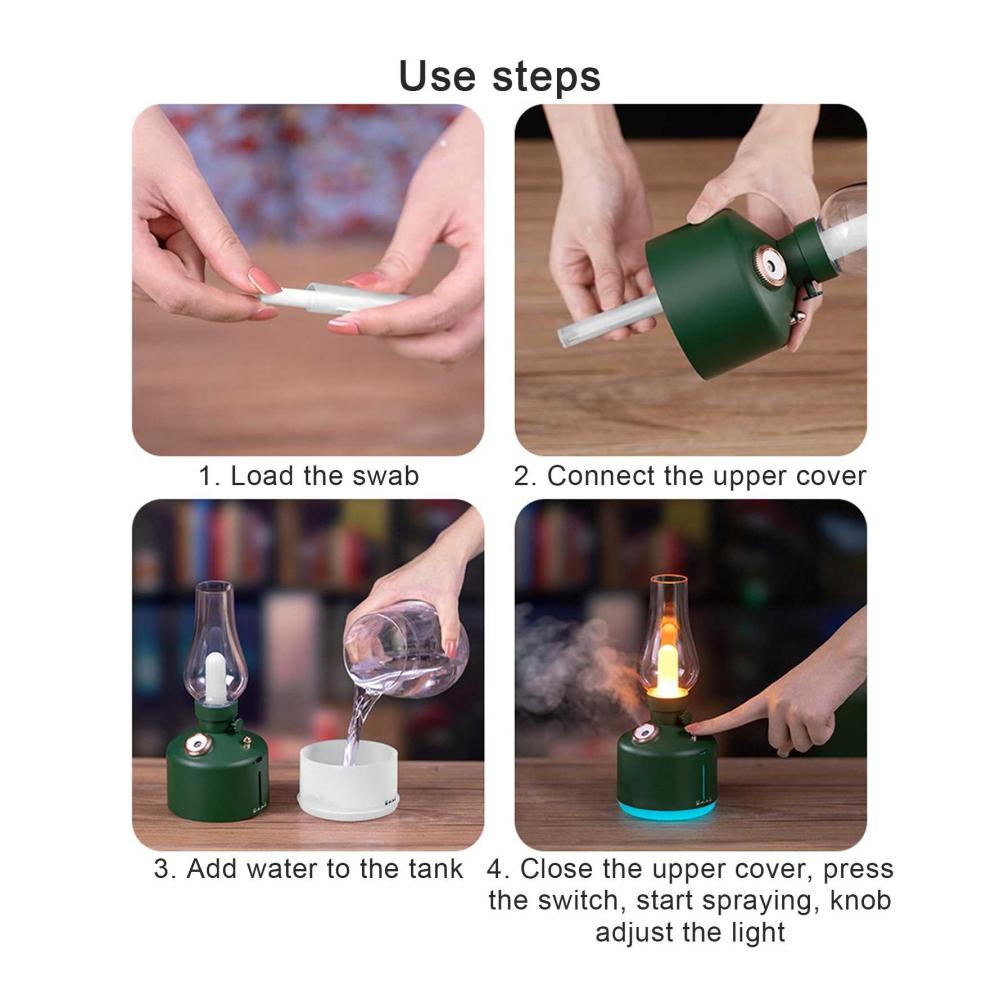 Use steps

1. Load the swab

2. Connect the upper cover

3. Add water to the tank

4. Close the upper cover, press the switch, start spraying, knob adjust the light