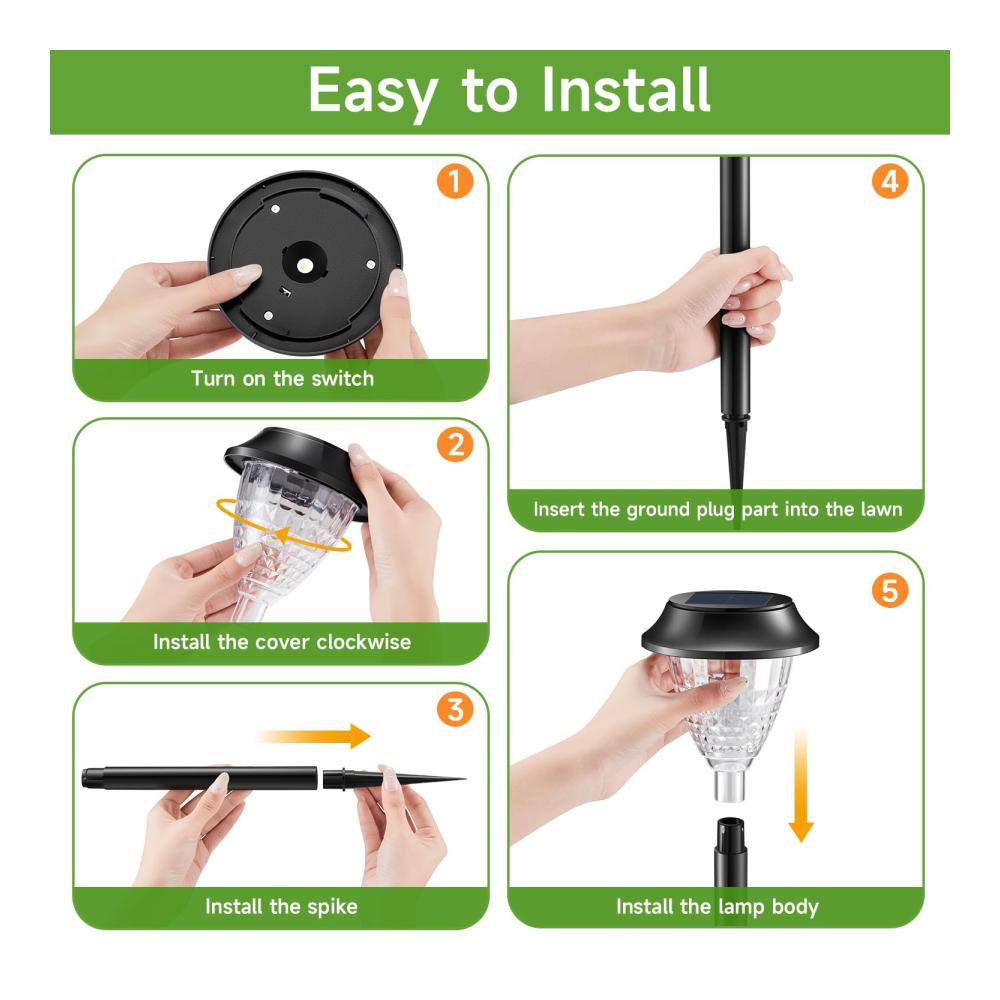 Easy to Install

1
Turn on the switch

2
Install the cover clockwise

3
Install the spike

4
Insert the ground plug part into the lawn

5
Install the lamp body