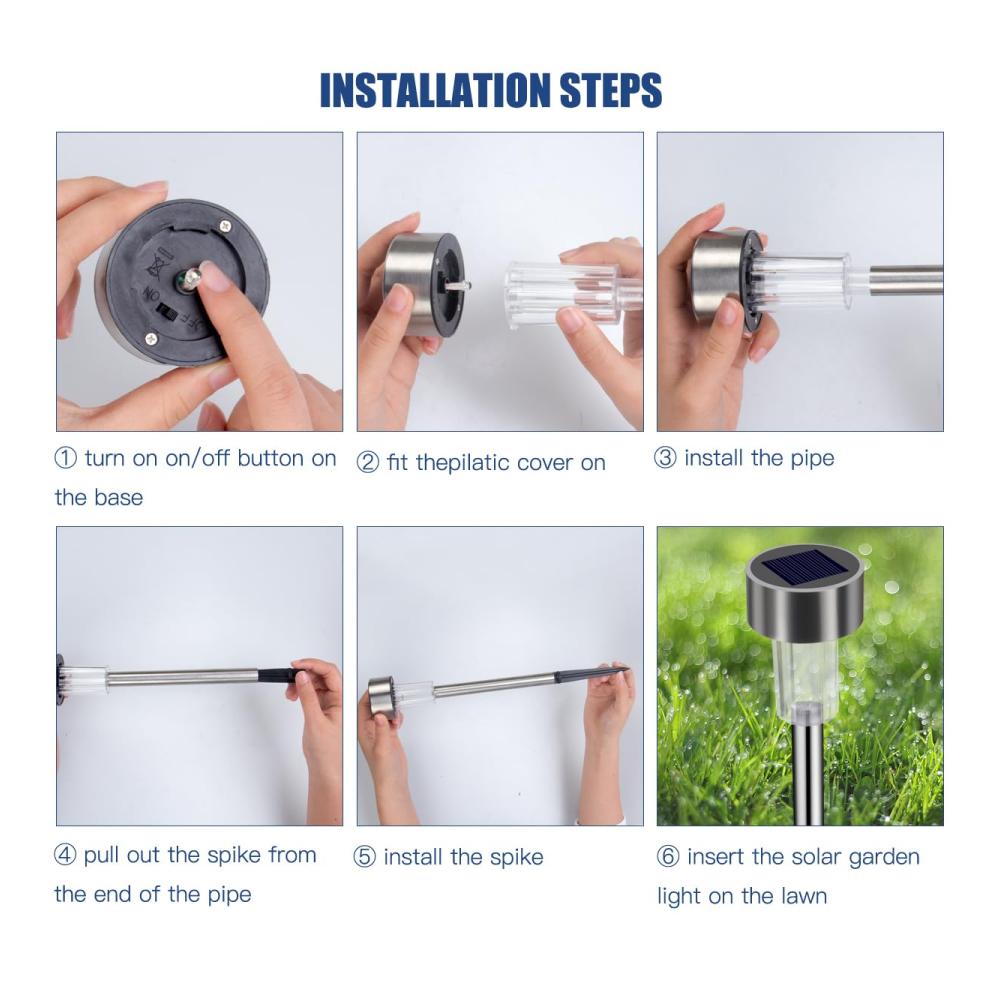 INSTALLATION STEPS

ON OFF

① turn on on/off button on the base

② fit thepilatic cover on

③ install the pipe

④ pull out the spike from the end of the pipe

⑤ install the spike

⑥ insert the solar garden light on the lawn