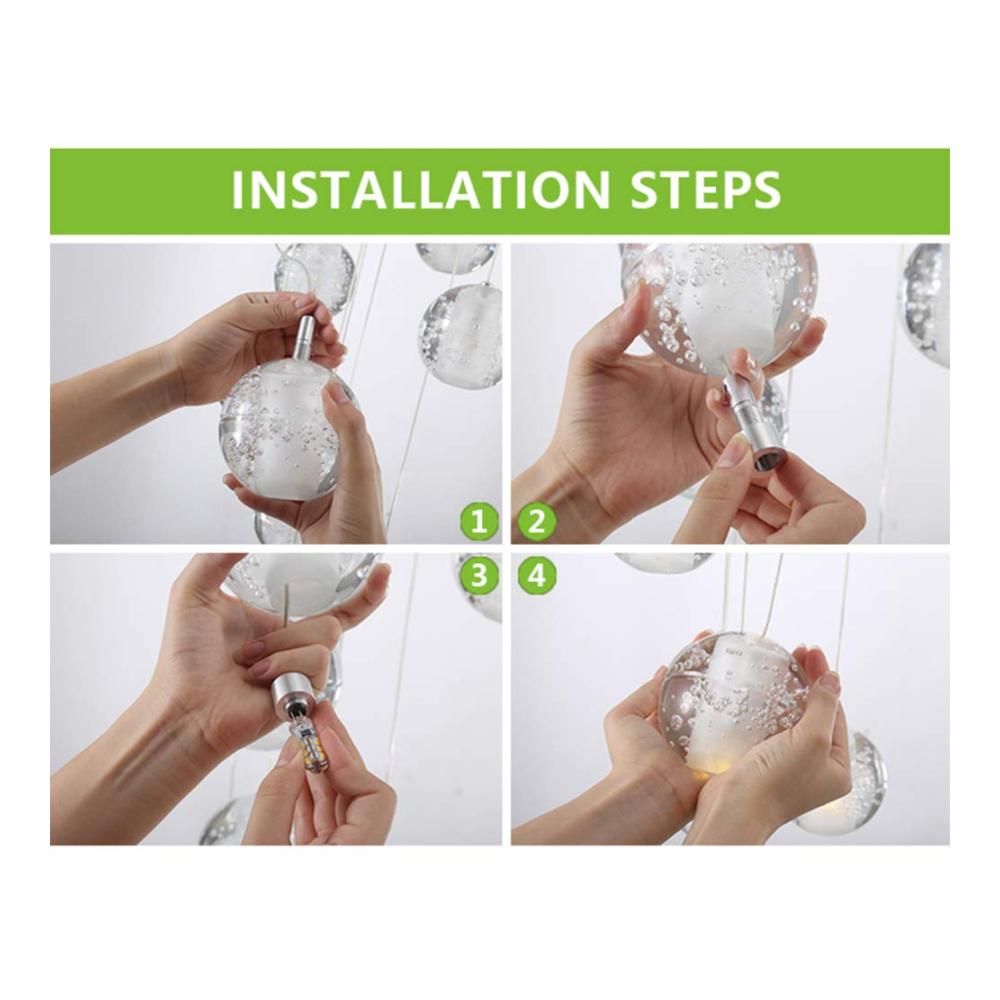 INSTALLATION STEPS

1

2

3

4