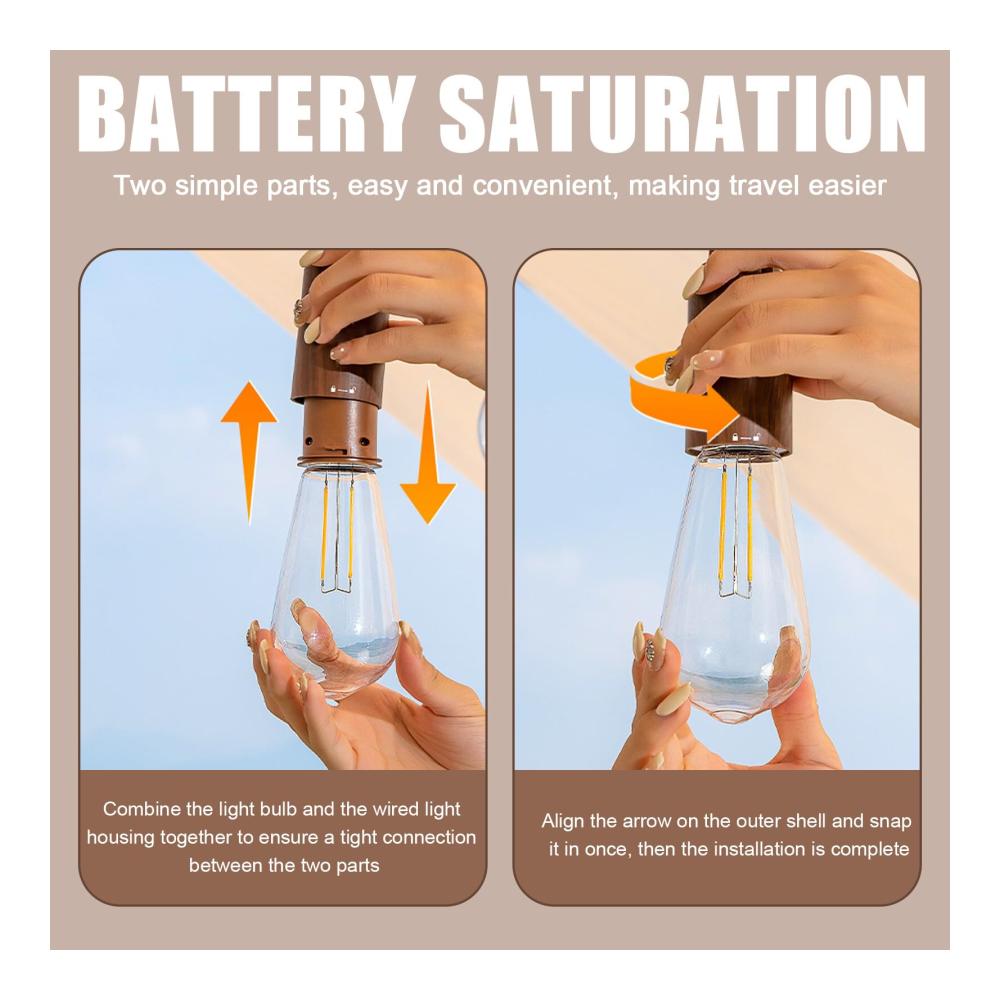 BATTERY SATURATION

Two simple parts, easy and convenient, making travel easier

Combine the light bulb and the wired light housing together to ensure a tight connection between the two parts

Align the arrow on the outer shell and snap it in once, then the installation is complete