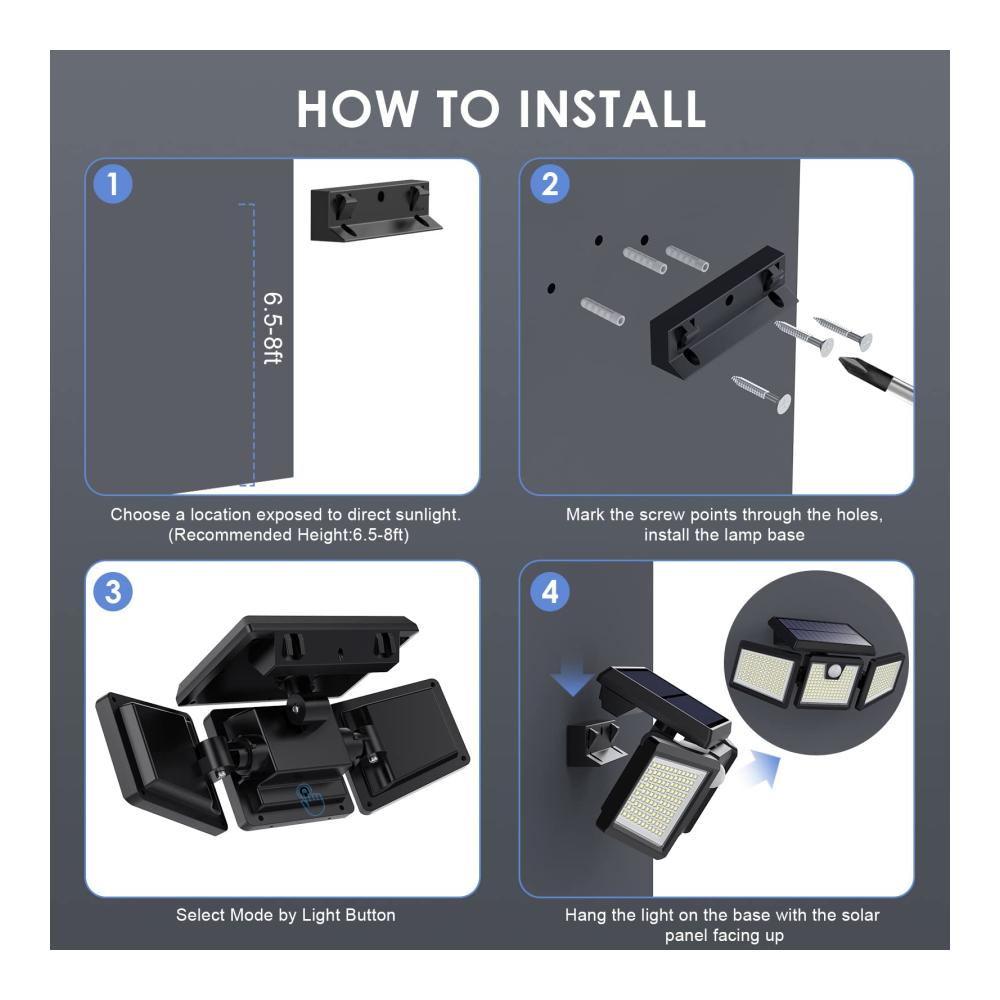 HOW TO INSTALL

1

6.5-8ft

Choose a location exposed to direct sunlight. (Recommended Height:6.5-8ft)

2

Mark the screw points through the holes, install the lamp base

3

Select Mode by Light Button

4

Hang the light on the base with the solar panel facing up