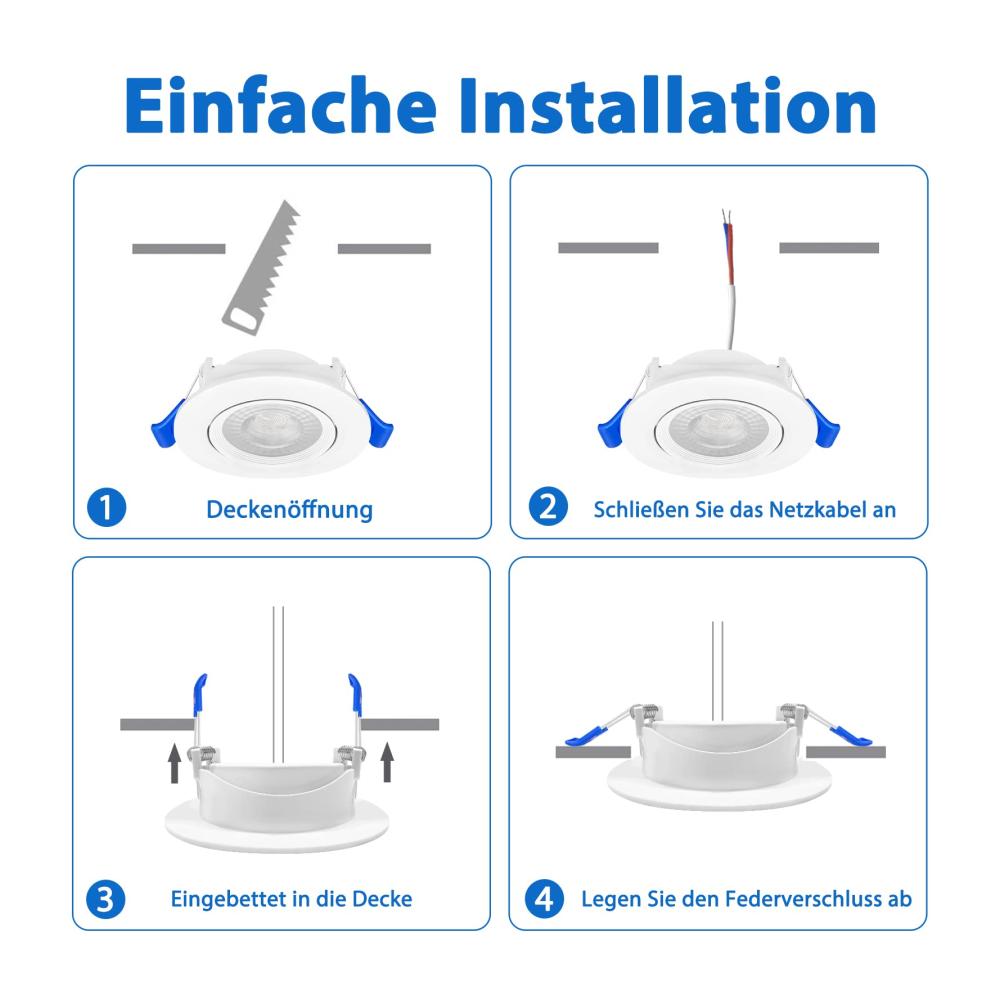 Einfache Installation

1 Deckenöffnung

2 Schließen Sie das Netzkabel an

3 Eingebettet in die Decke

4 Legen Sie den Federverschluss ab