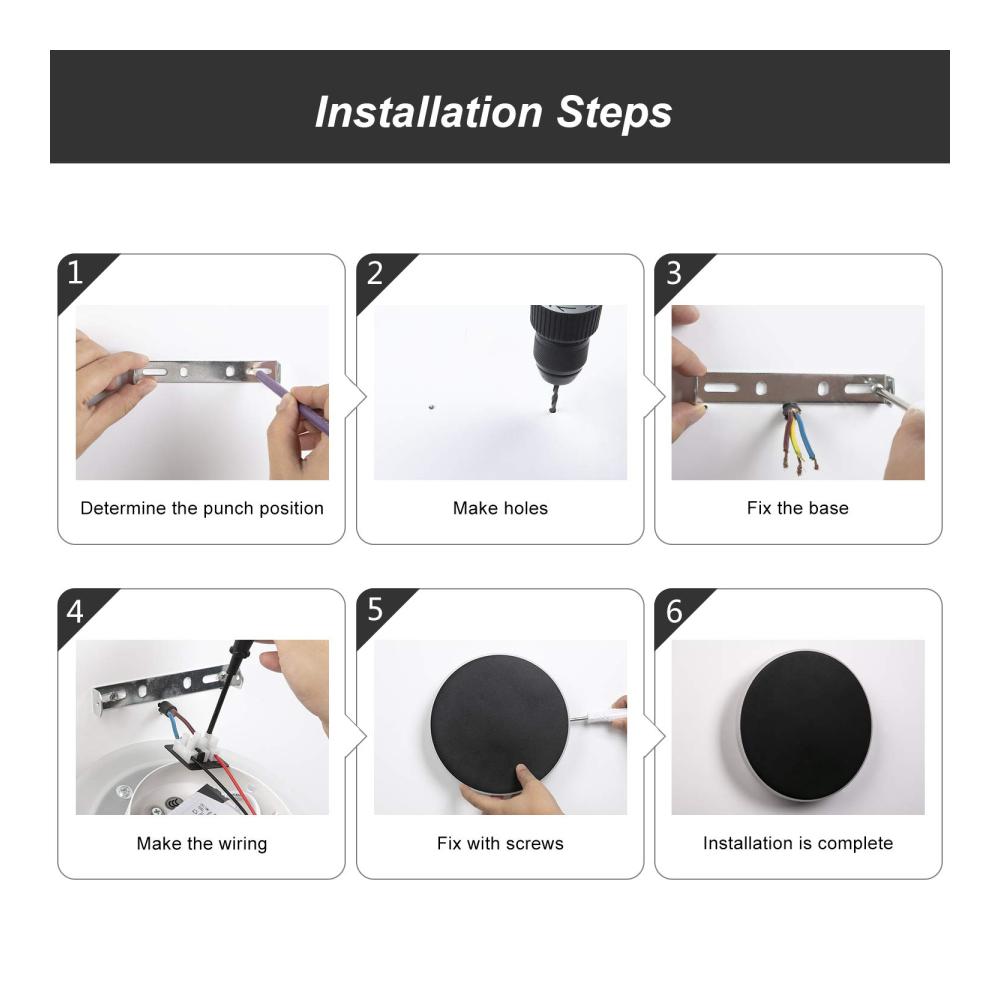 Installation Steps

1

Determine the punch position

2

Make holes

3

Fix the base

4

Make the wiring

5

Fix with screws

6

Installation is complete