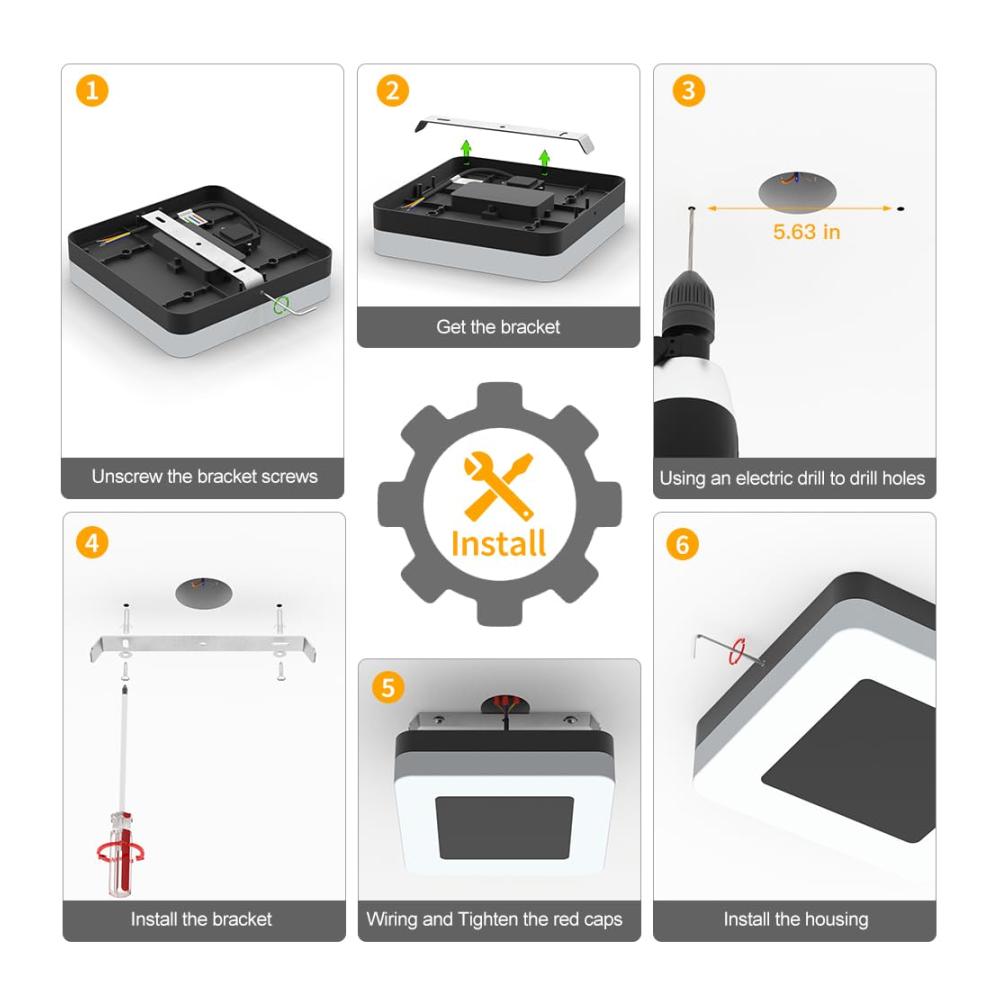 1

Unscrew the bracket screws

2

Get the bracket

3

5.63 in

Using an electric drill to drill holes

Install

4

Install the bracket

5

Wiring and Tighten the red caps

6

Install the housing