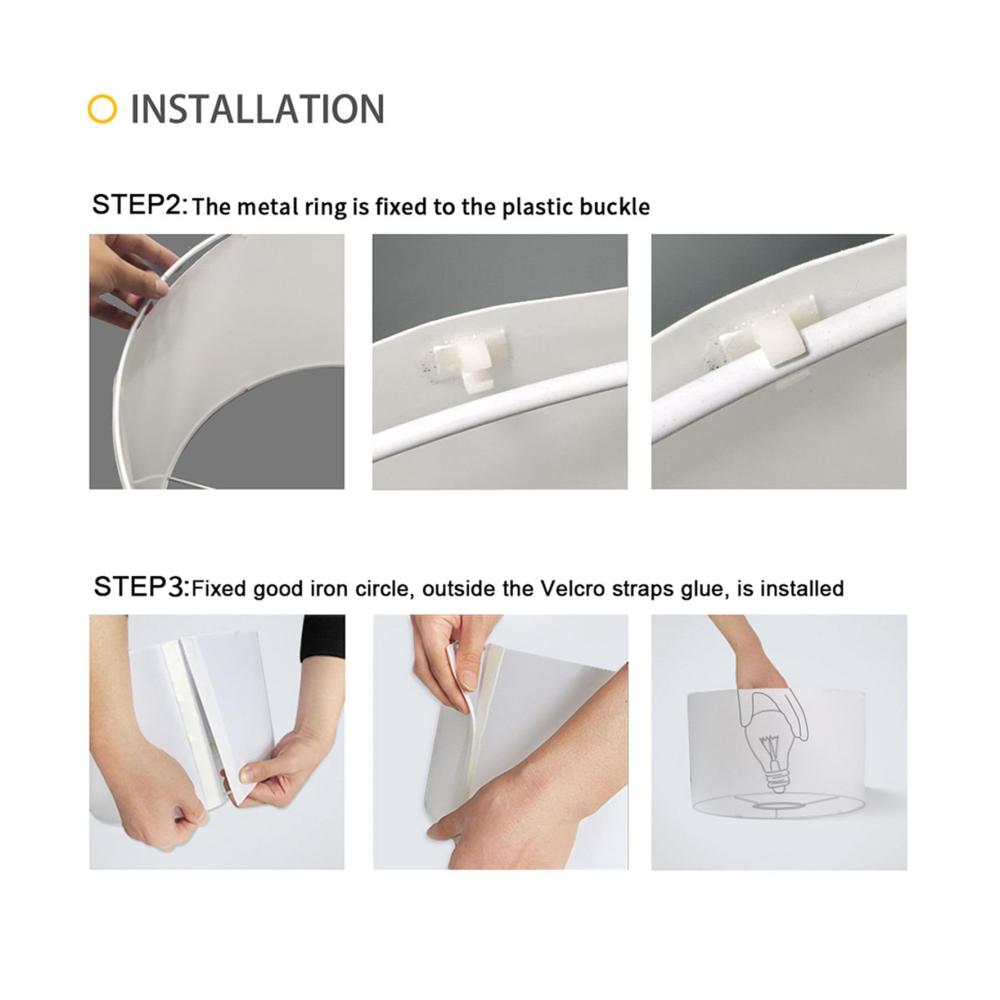 INSTALLATION

STEP2: The metal ring is fixed to the plastic buckle

STEP3: Fixed good iron circle, outside the Velcro straps glue, is installed