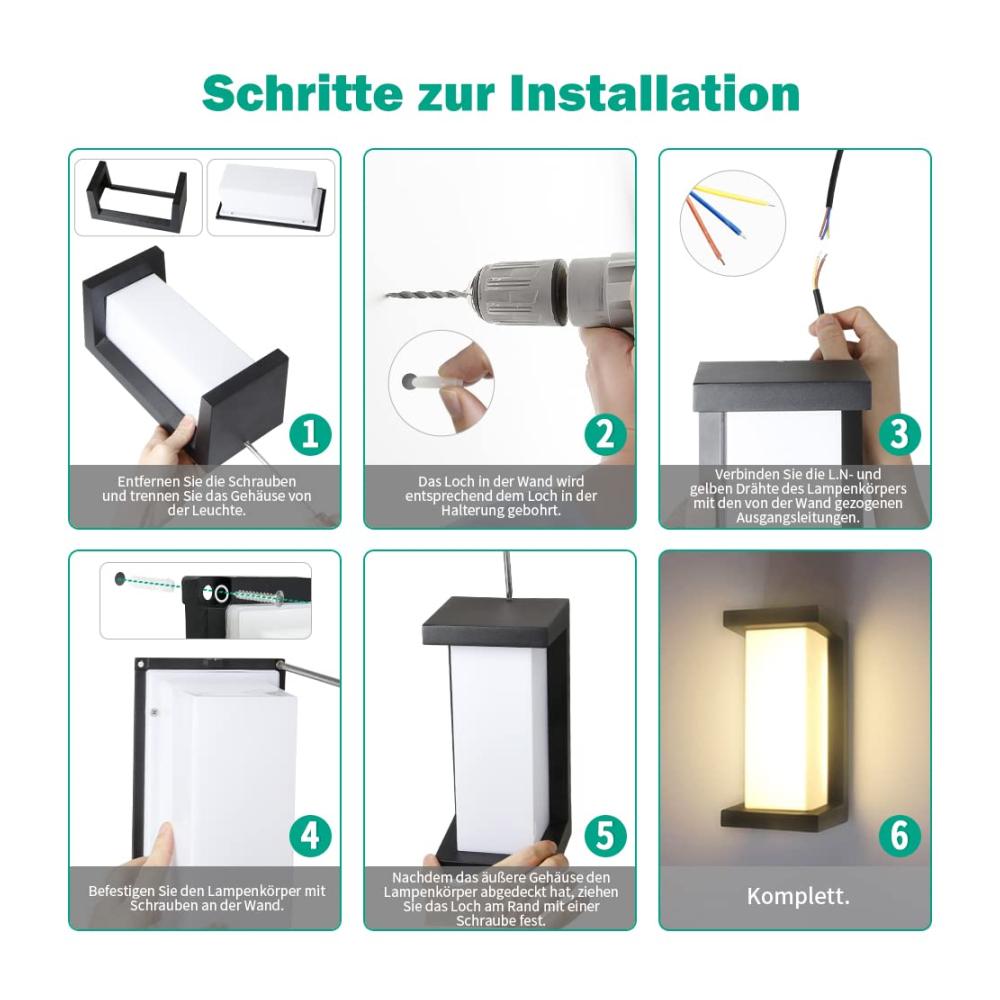 Schritte zur Installation

1

Entfernen Sie die Schrauben und trennen Sie das Gehäuse von der Leuchte.

2

Das Loch in der Wand wird entsprechend dem Loch in der Halterung gebohrt.

3

Verbinden Sie die L.N- und gelben Drähte des Lampenkörpers mit den von der Wand gezogenen Ausgangsleitungen.

4

Befestigen Sie den Lampenkörper mit Schrauben an der Wand.

5

Nachdem das äußere Gehäuse den Lampenkörper abgedeckt hat, ziehen Sie das Loch am Rand mit einer Schraube fest.

6

Komplett.