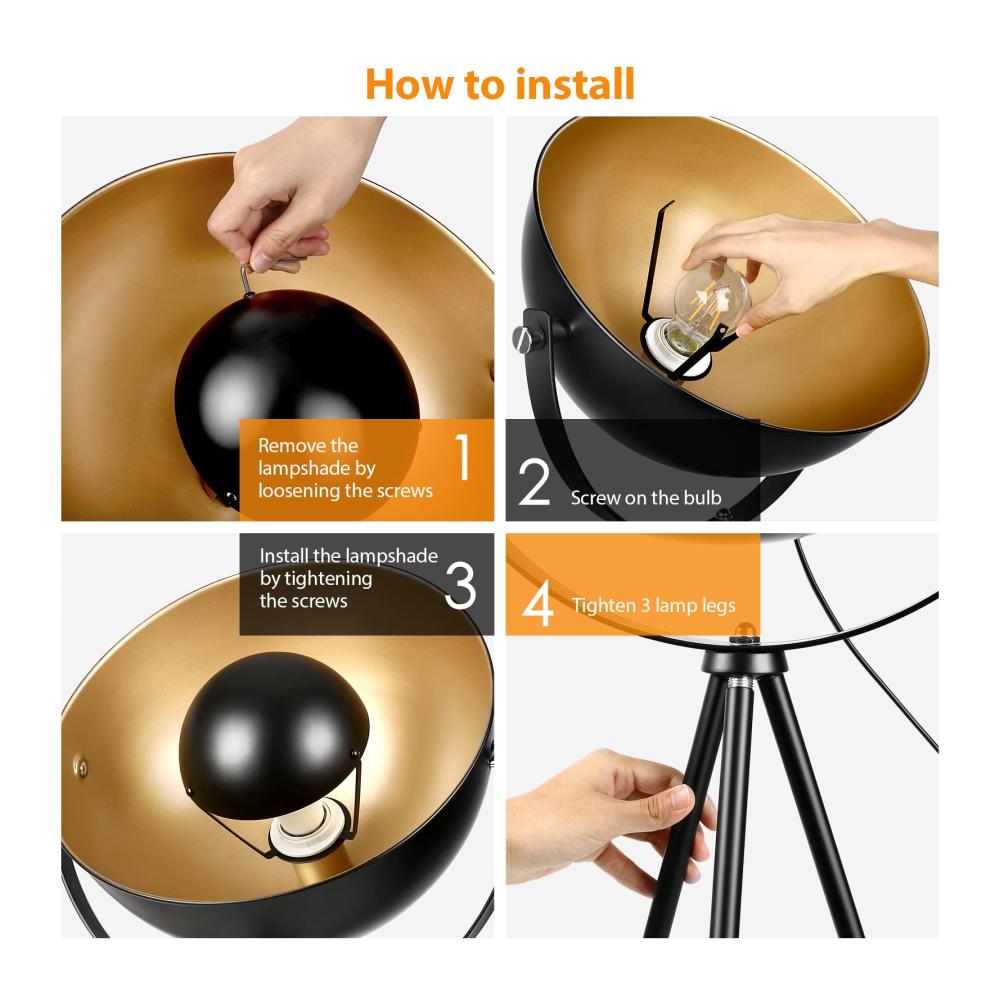 How to install

Remove the lampshade by loosening the screws 1

2 Screw on the bulb

Install the lampshade by tightening the screws 3

4 Tighten 3 lamp legs